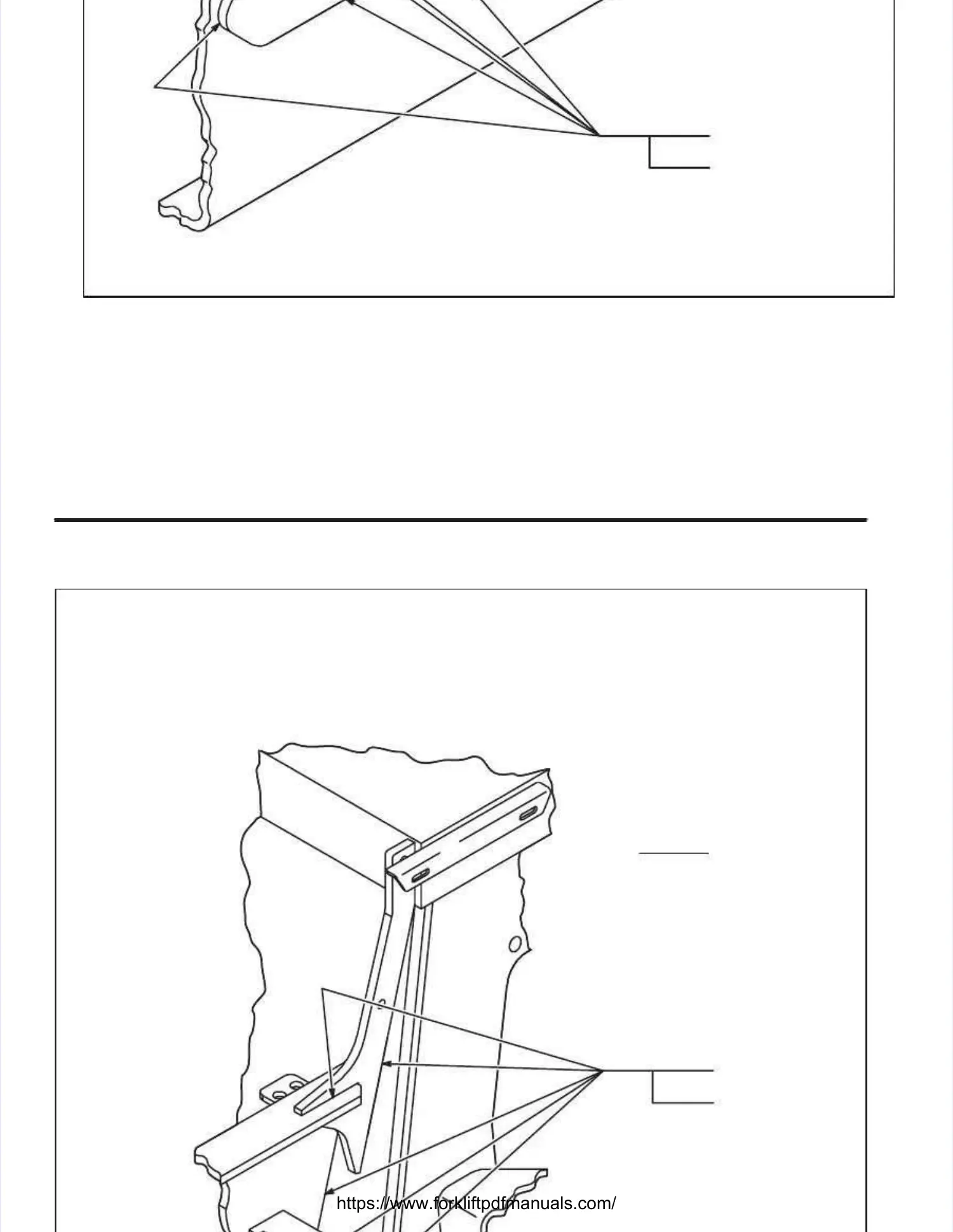 https://www.forkliftpdfmanuals.com/