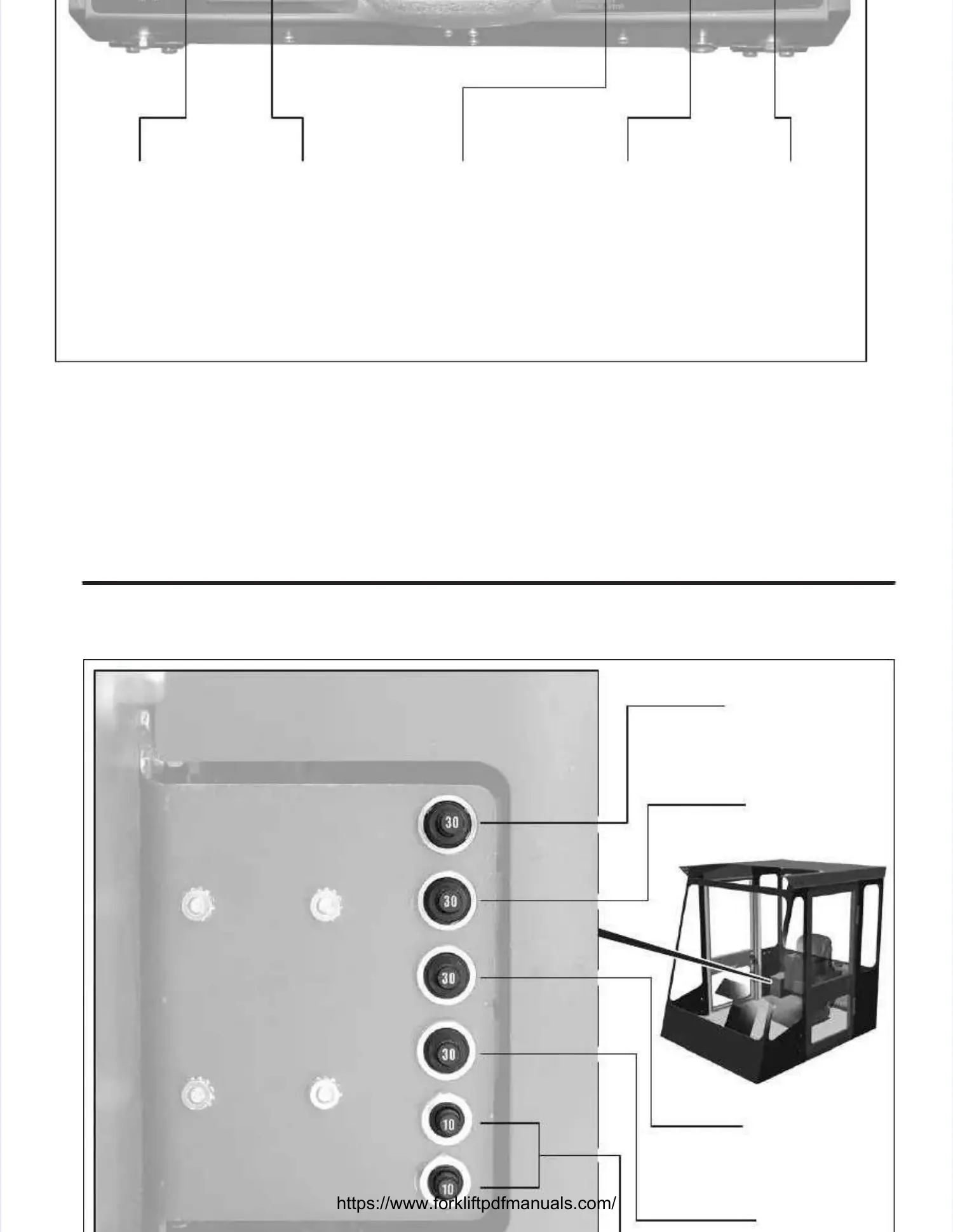 30

30

30

30

10

10

https://www.forkliftpdfmanuals.com/