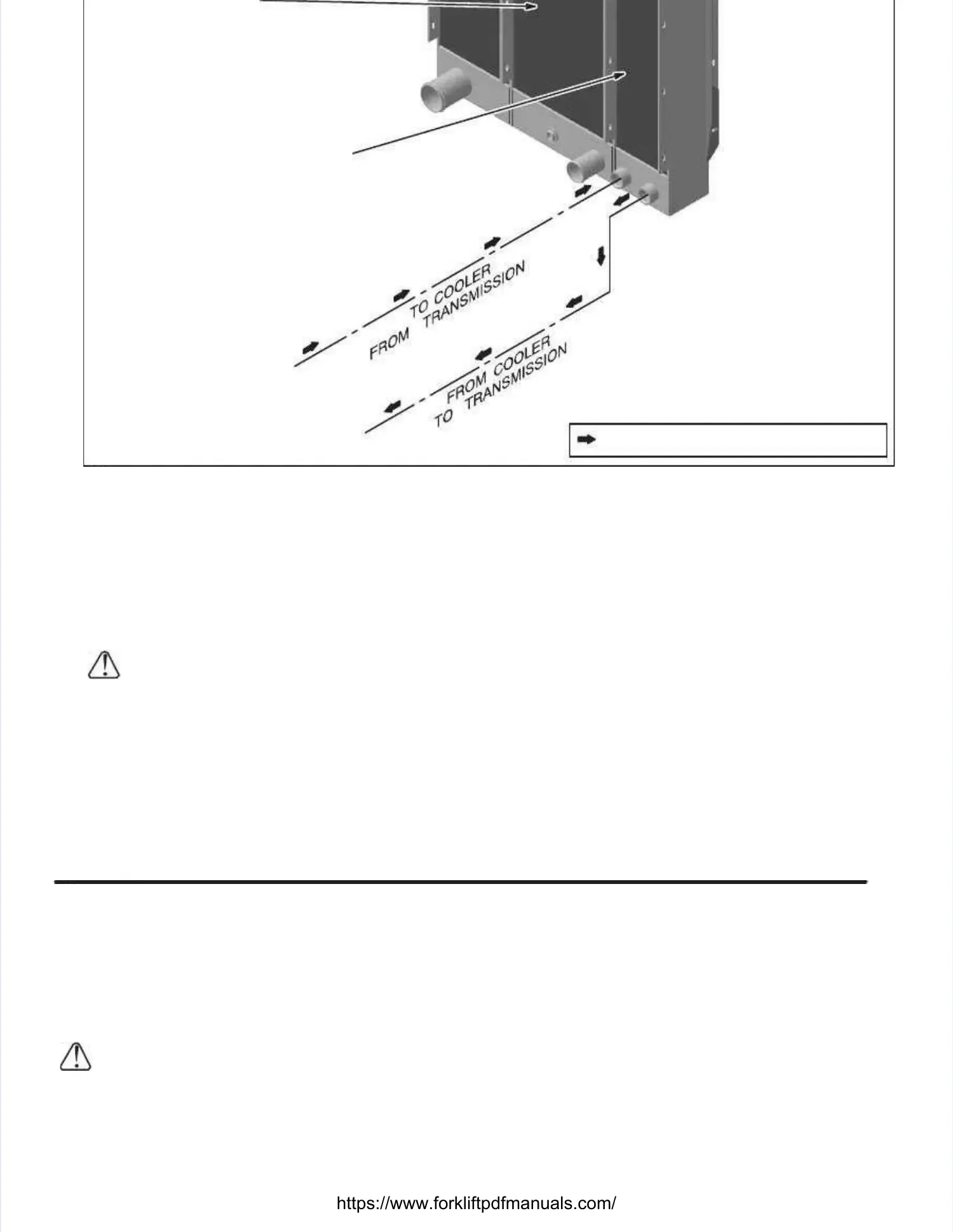 TO COOLER
FROM TRANSMISSION

FROM COOLER
TO TRANSMISSION

https://www.forkliftpdfmanuals.com/