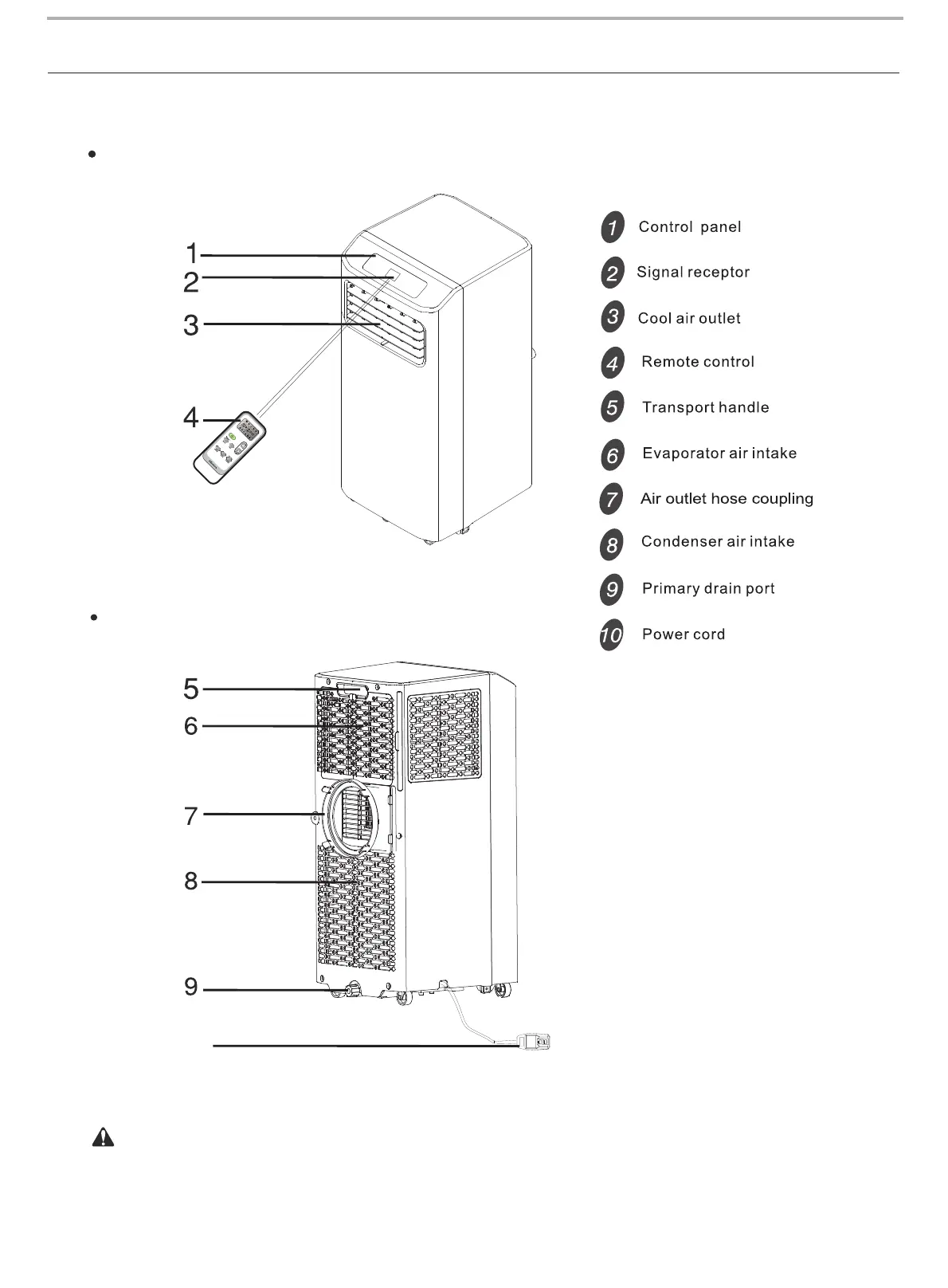 1
2
3
4

1 Control panel
2 Signal receptor
3 Cool air outlet
4 Remote control
5 Transport handle
6 Evaporator air intake
7 Air outlet hose coupling
8 Condenser air intake
9 Primary drain port
10 Power cord

5
6
7
8
9