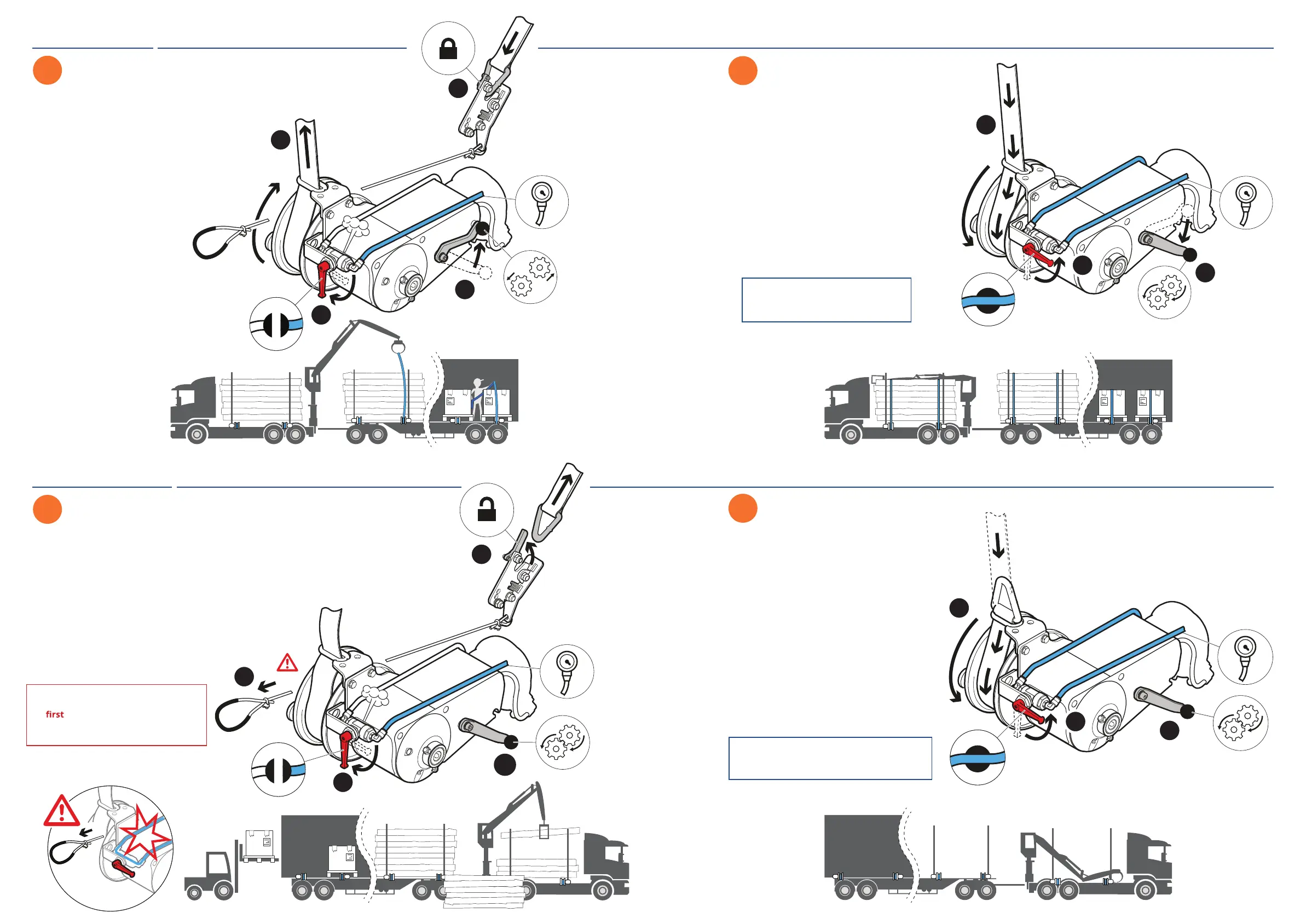 first