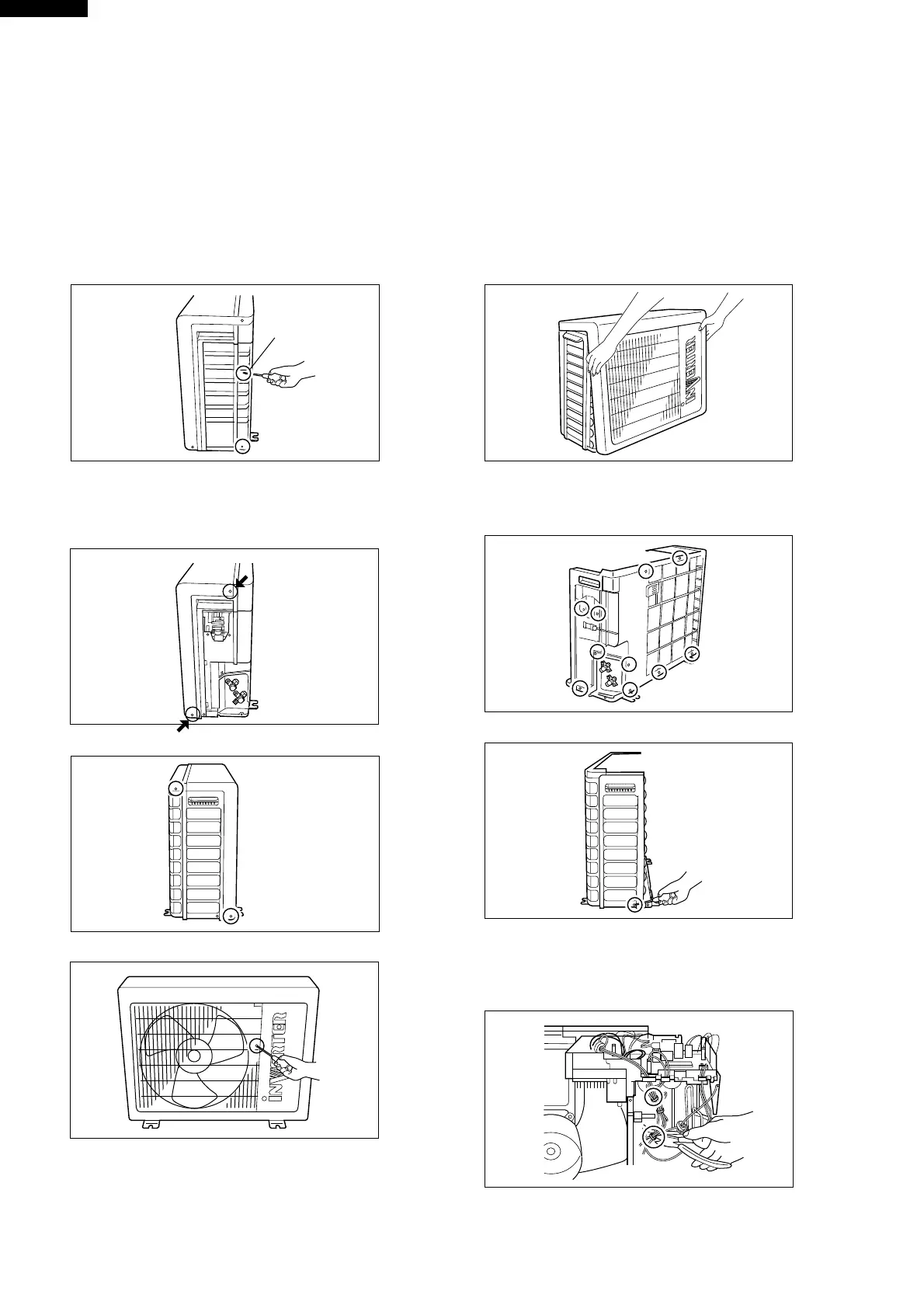 INVERTER