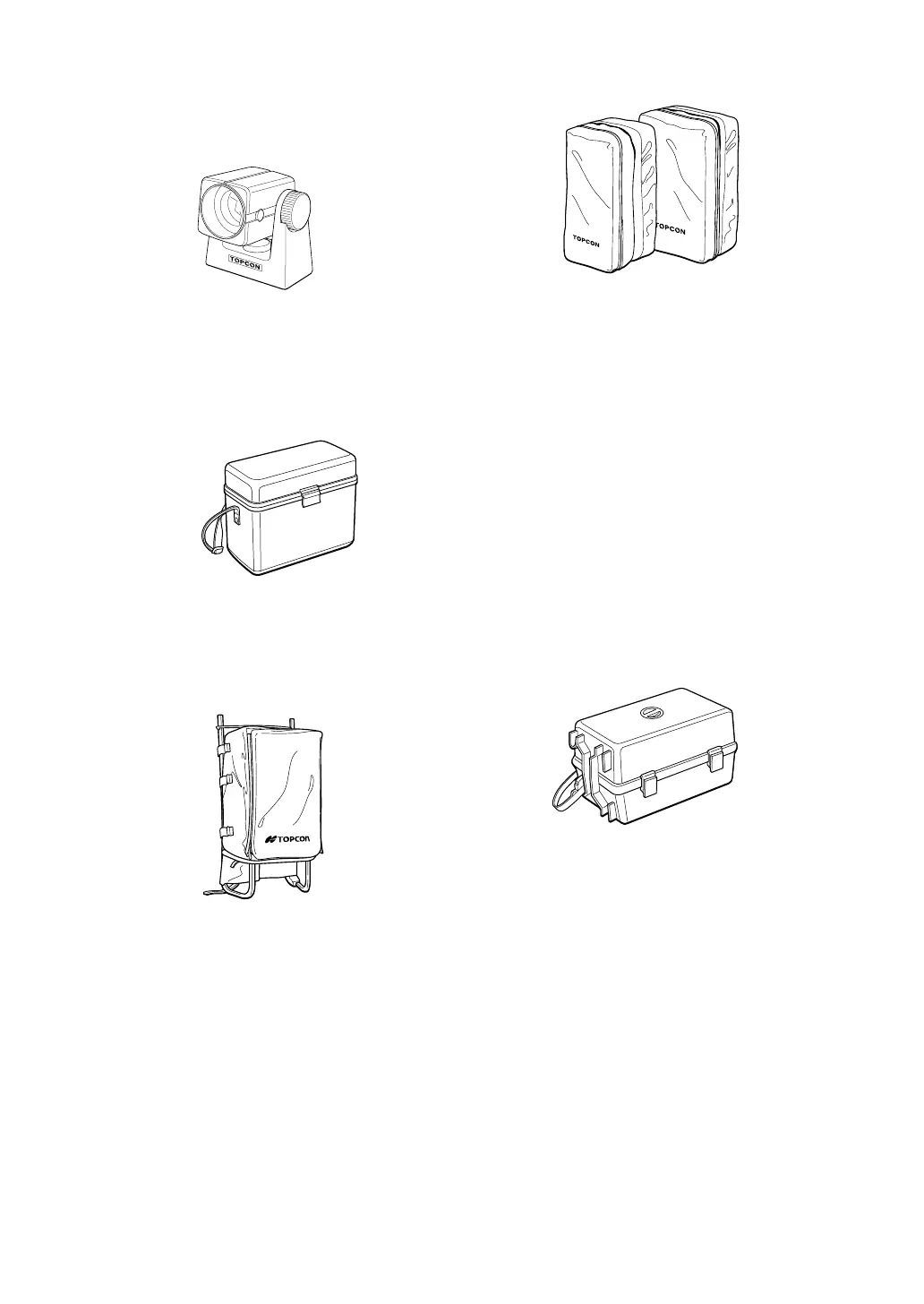 TOPCON

TOPCON

TOPCON

TOPCON