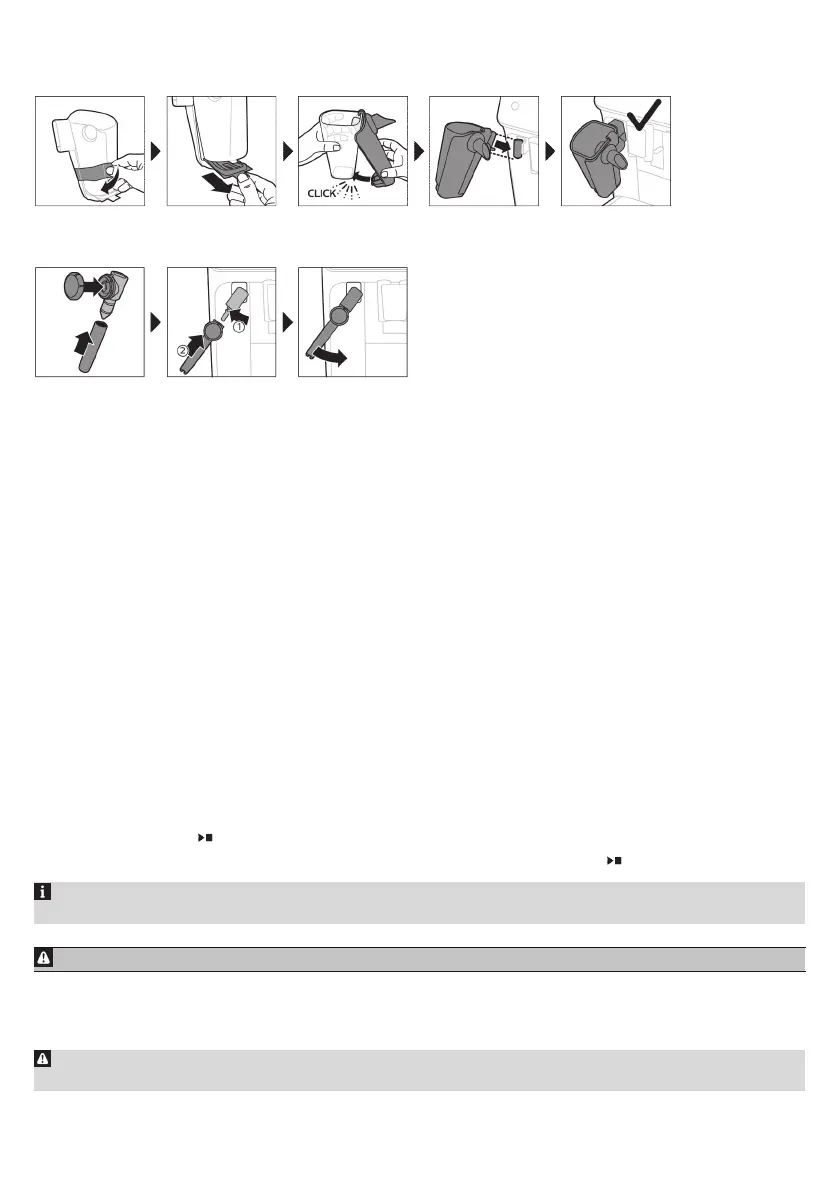 CLICK

1

2