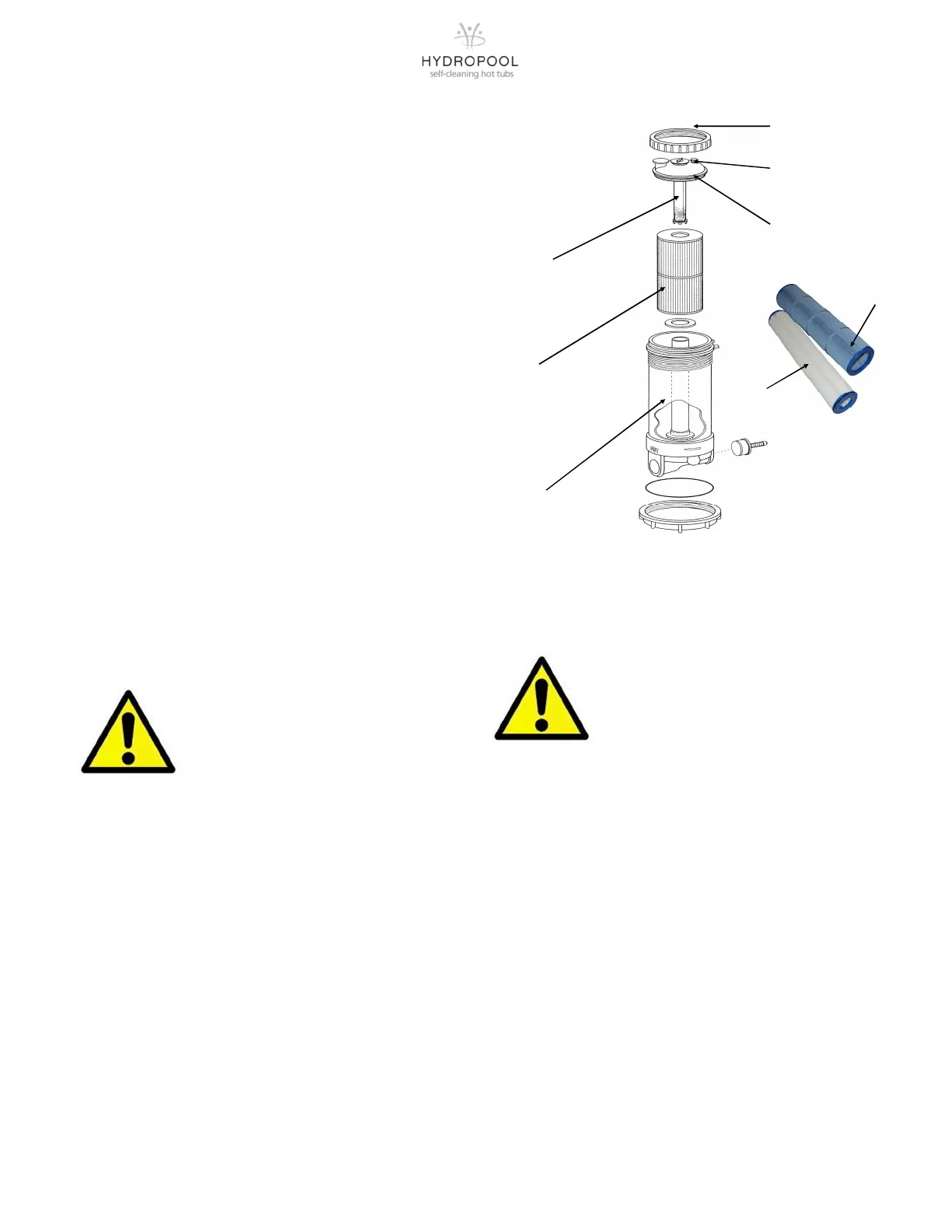 HYDROPOOL
self-cleaning hot tubs