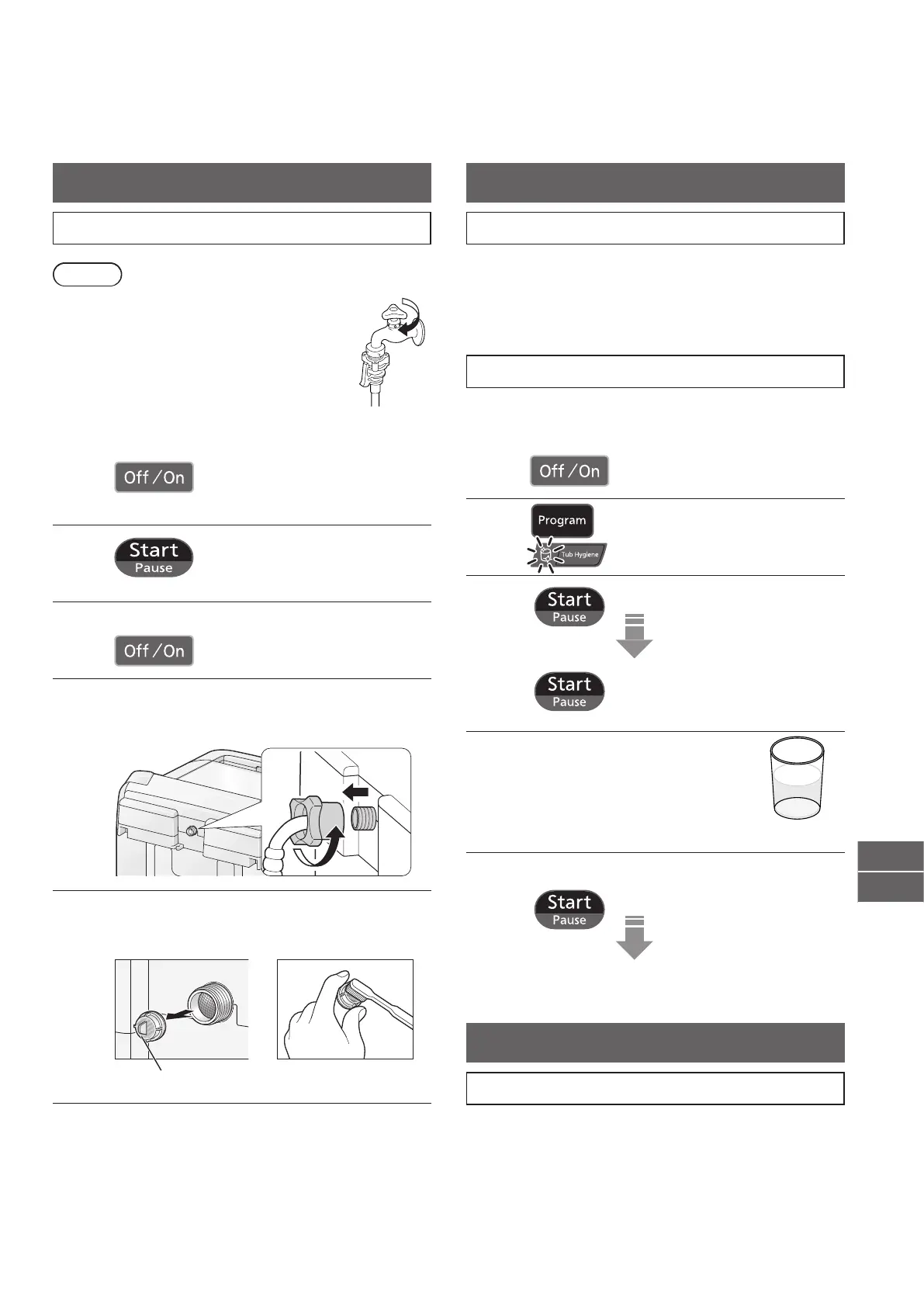 Off / On

Start
Pause

Off / On

Off / On

Program

Tub Hygiene

Start
Pause

Start
Pause

Start
Pause