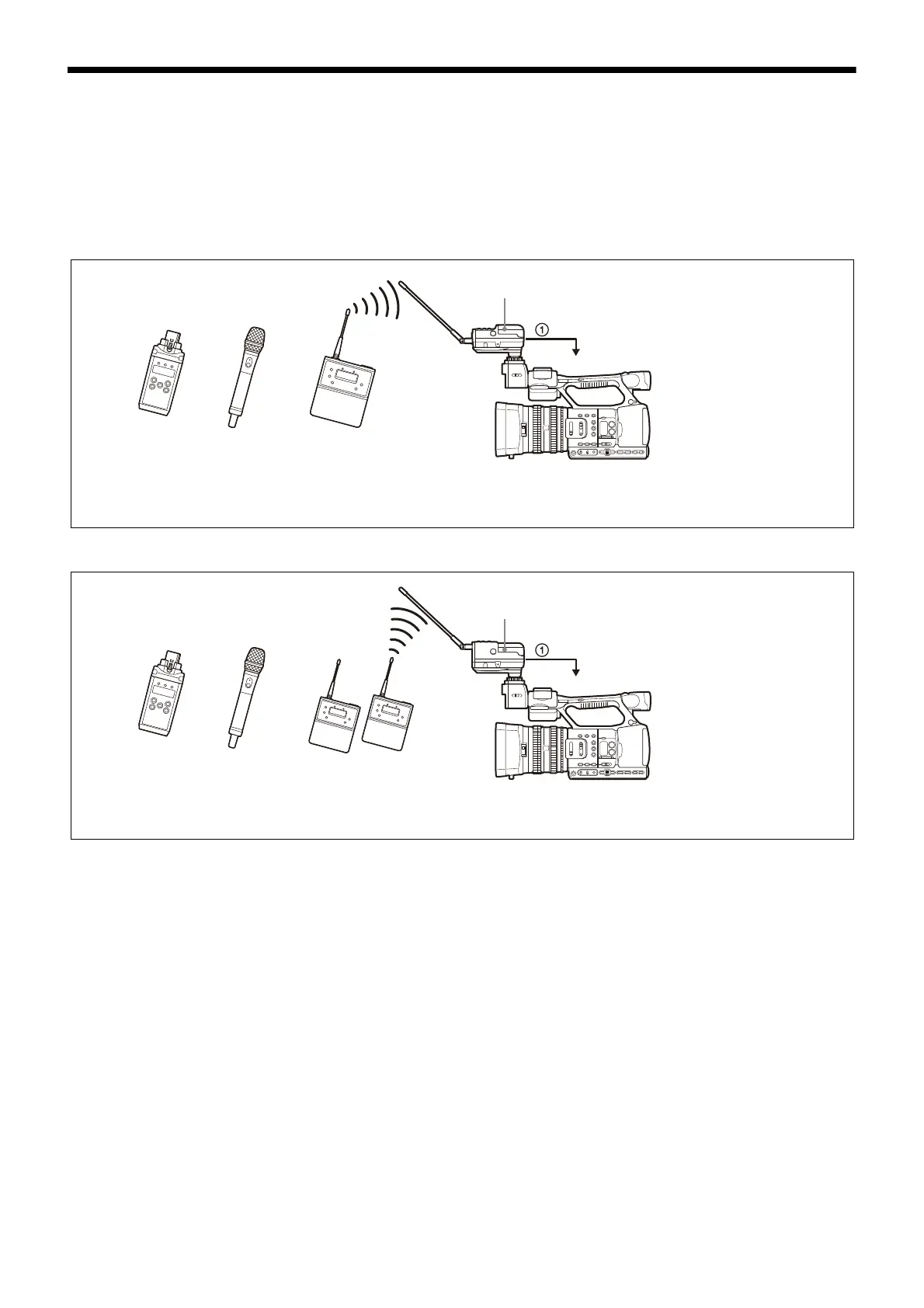 ①

①