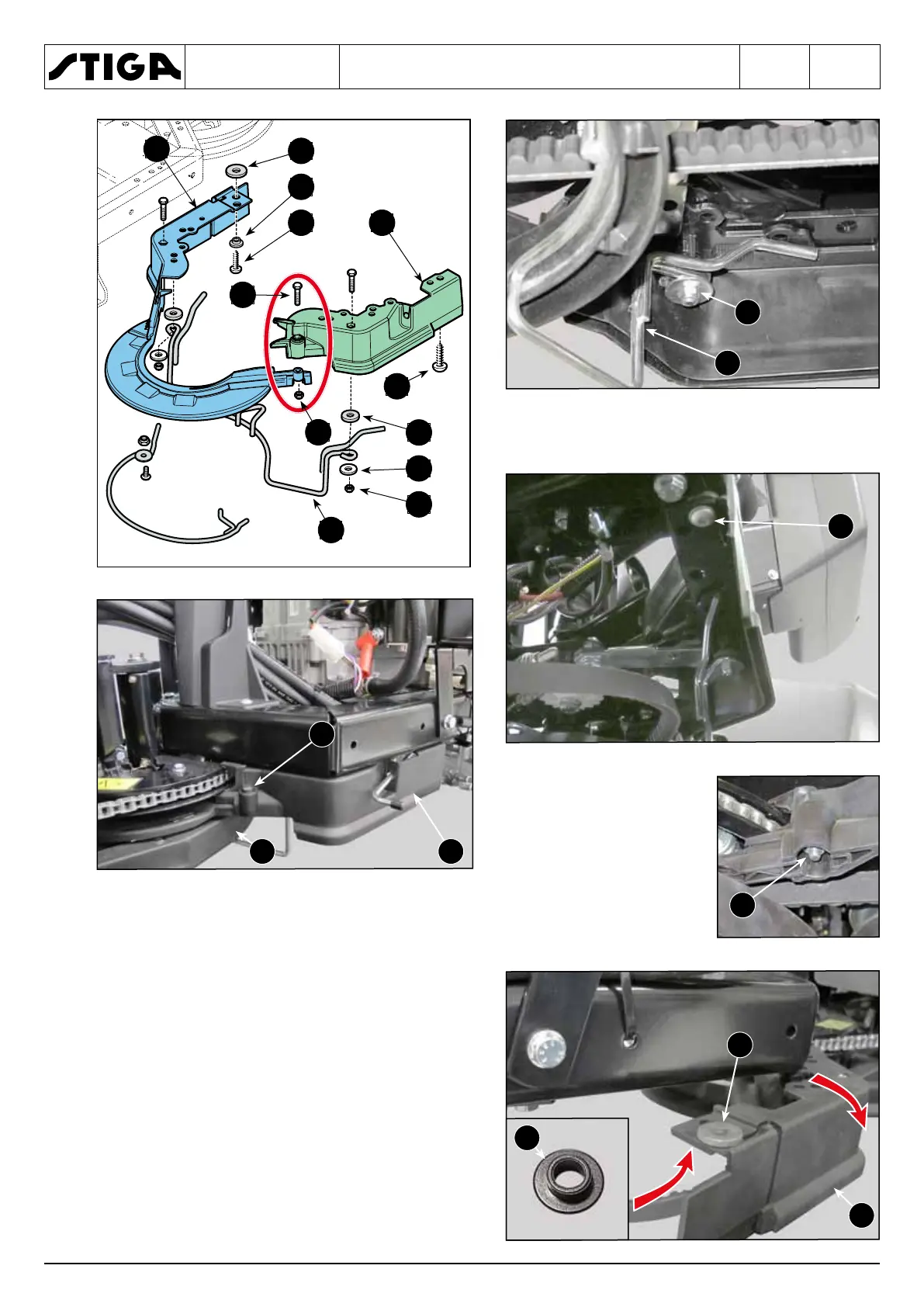 STIGA