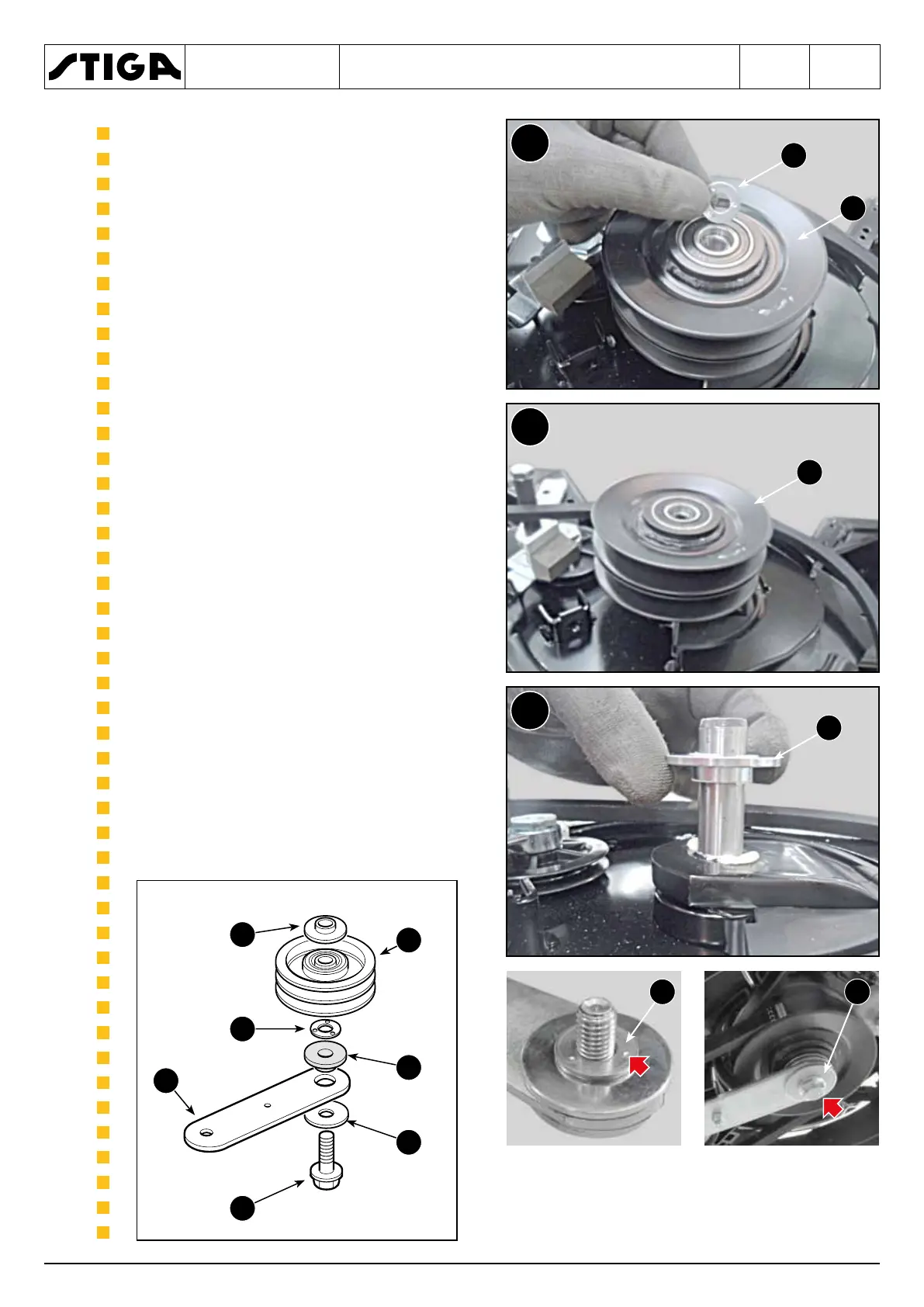 STIGA