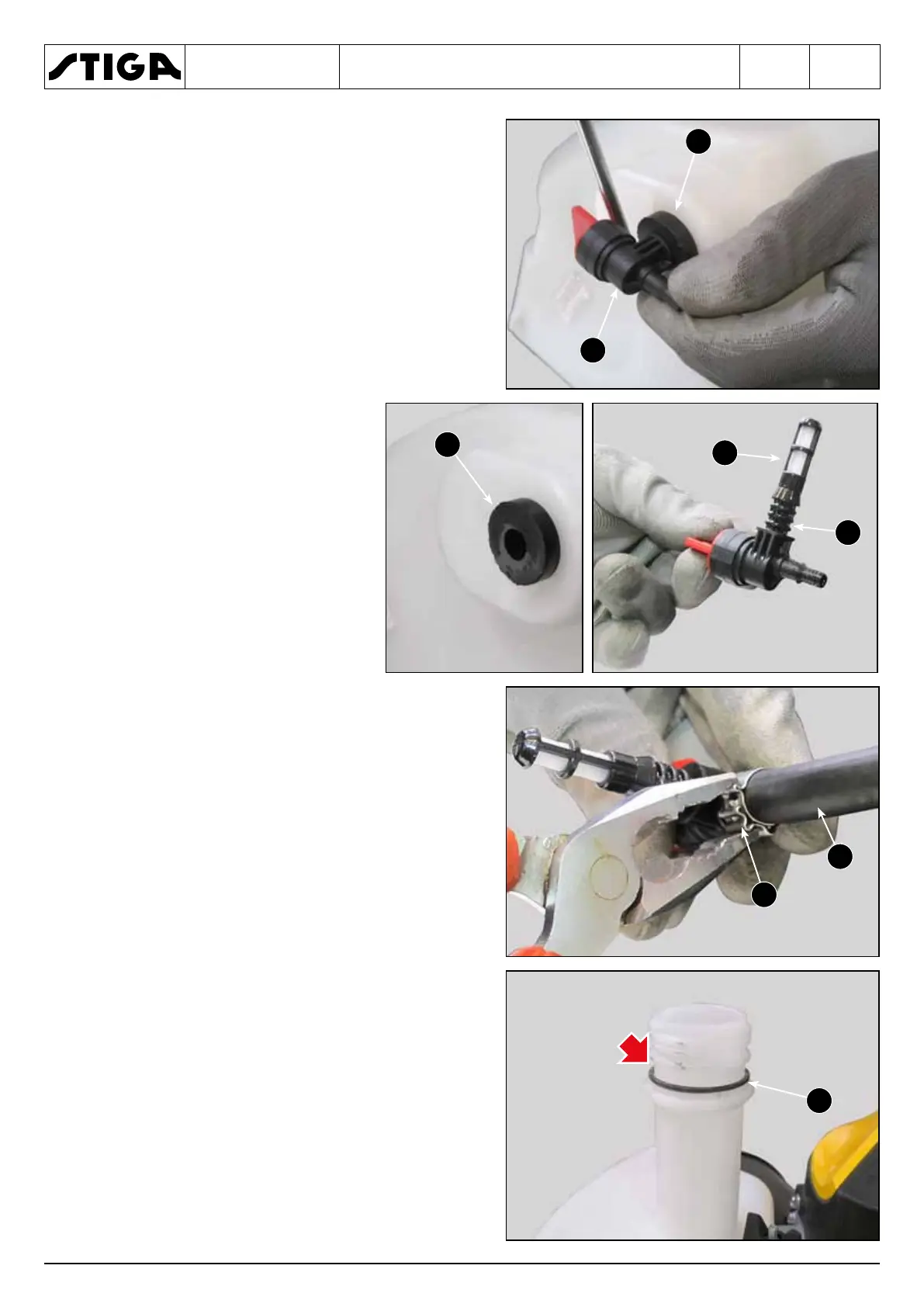 STIGA