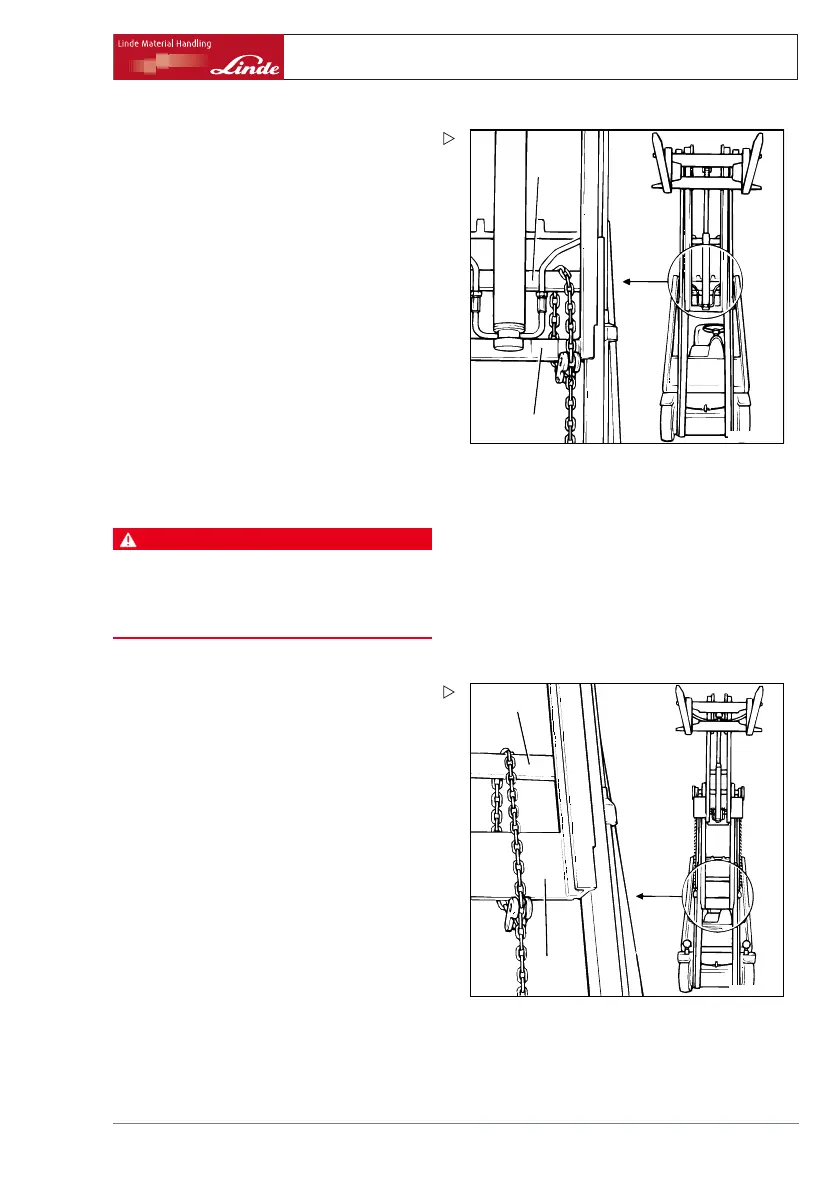 Linde Material Handling

Linde