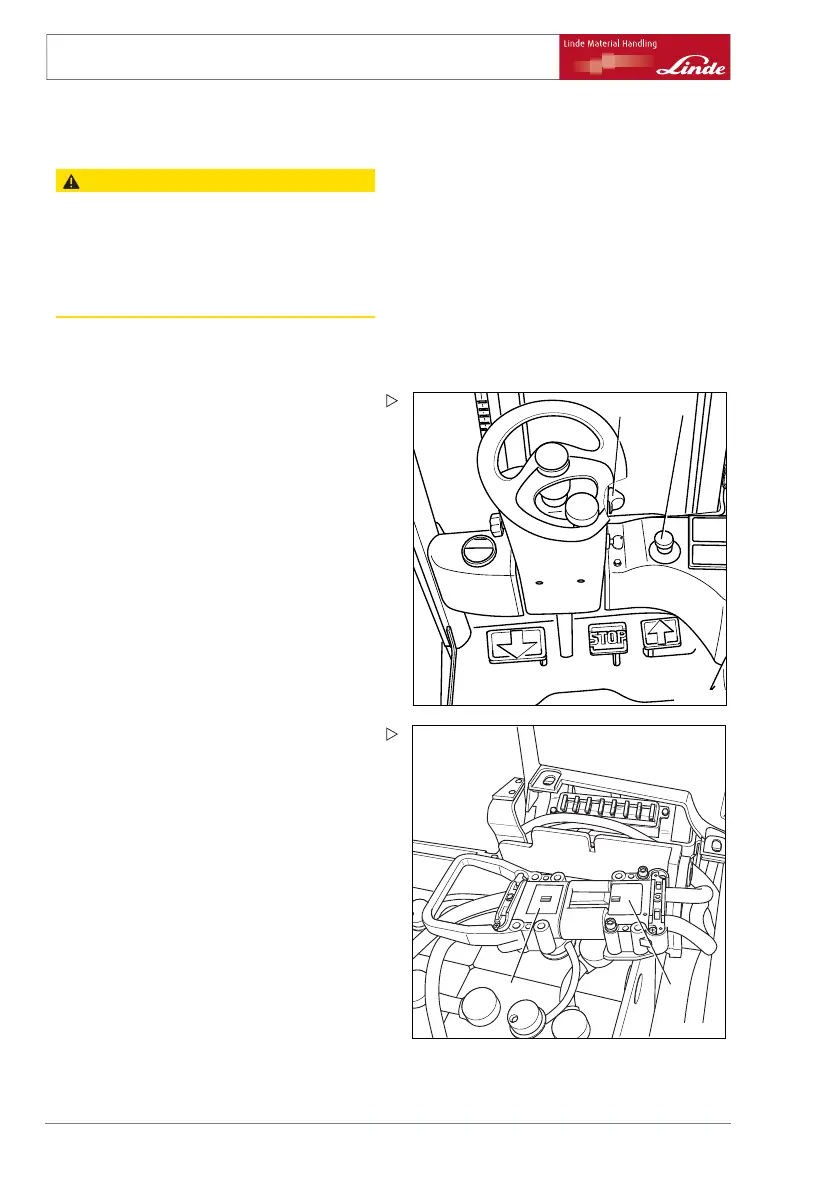 Linde Material Handling

Linde

STOP