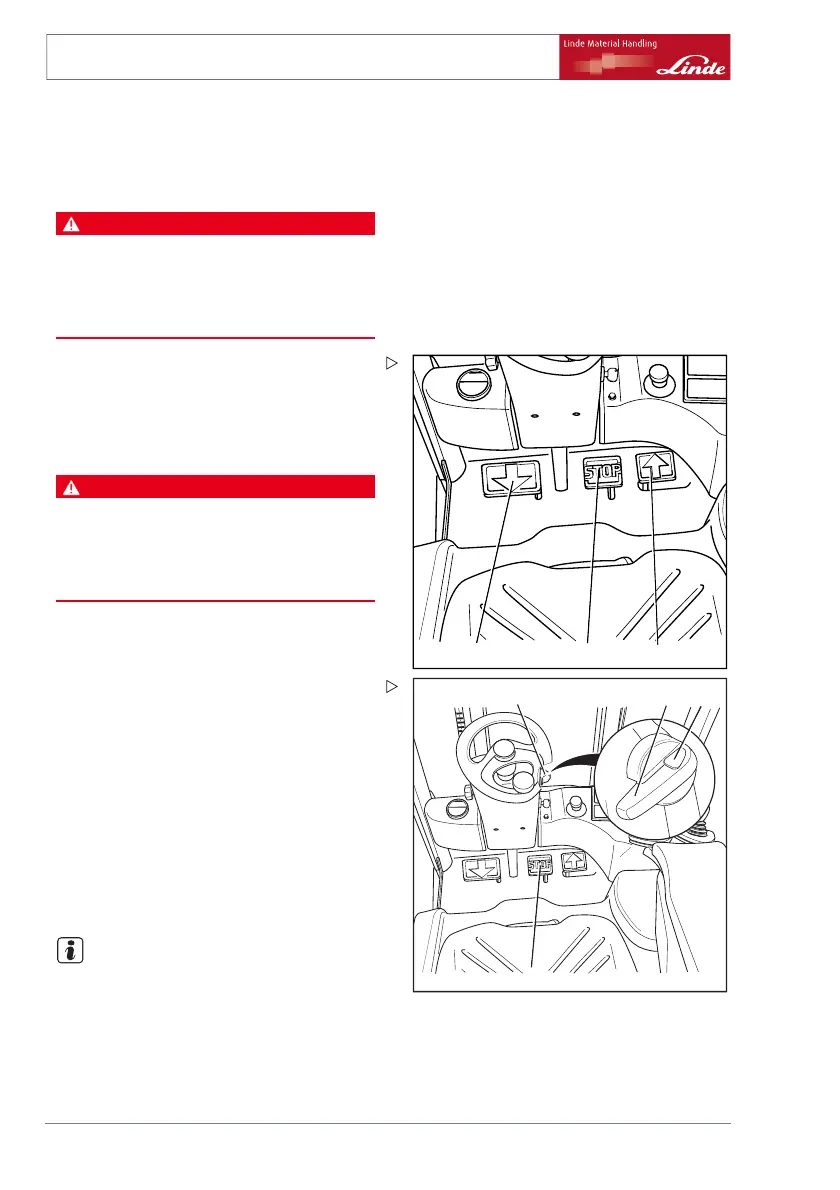 Linde Material Handling

Linde

STOP

STOP