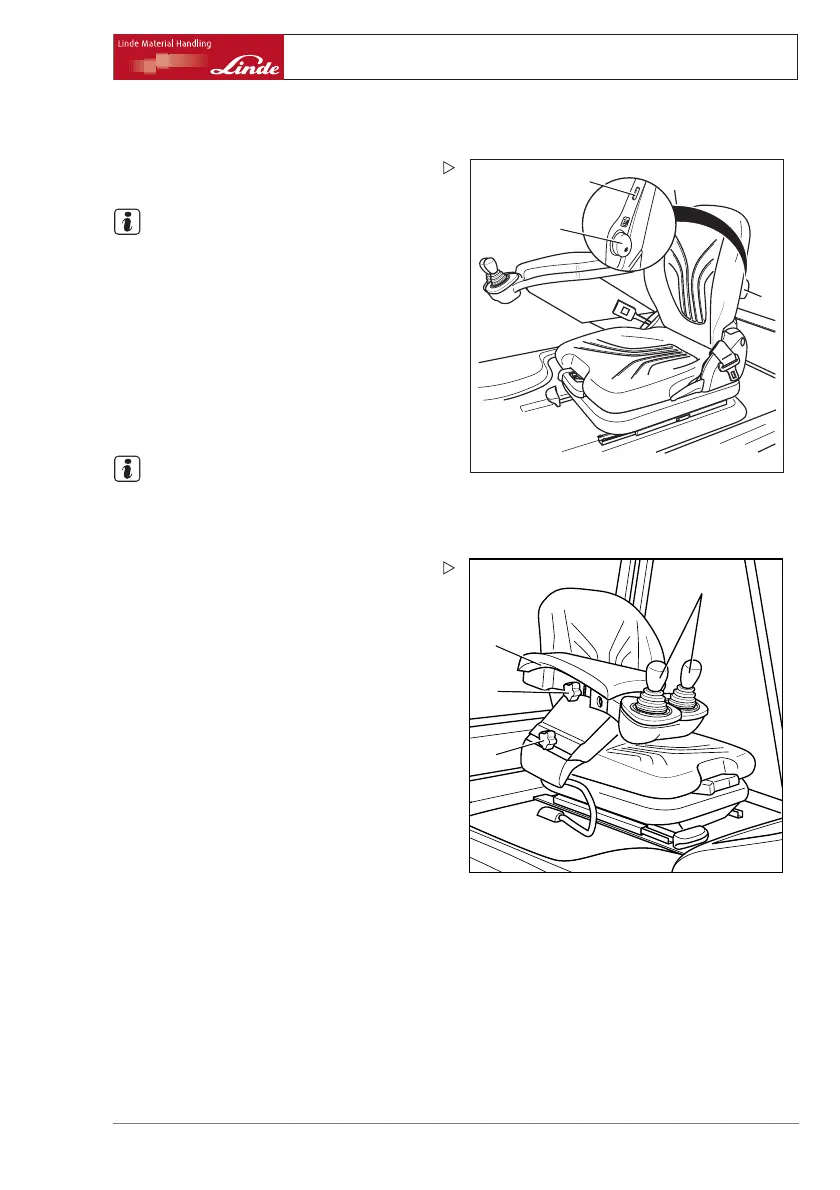 Linde Material Handling

Linde