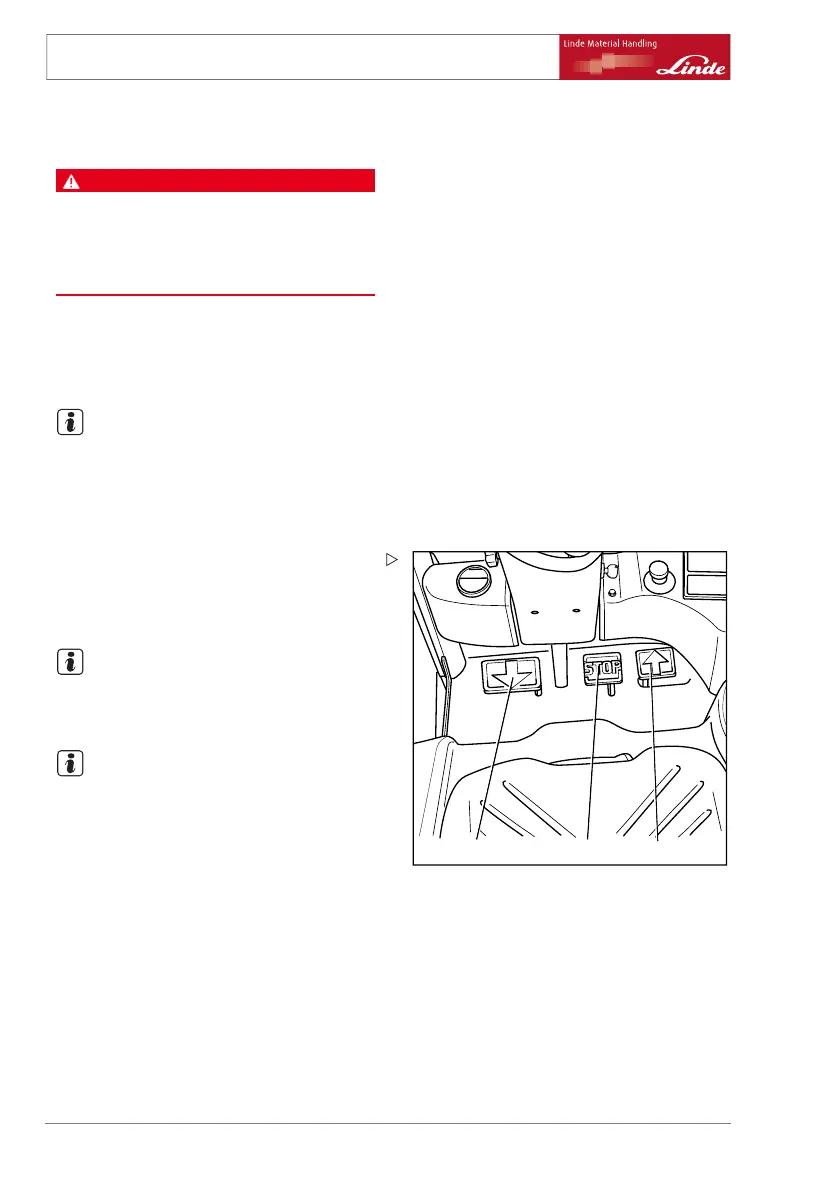 Linde Material Handling

Linde

STOP