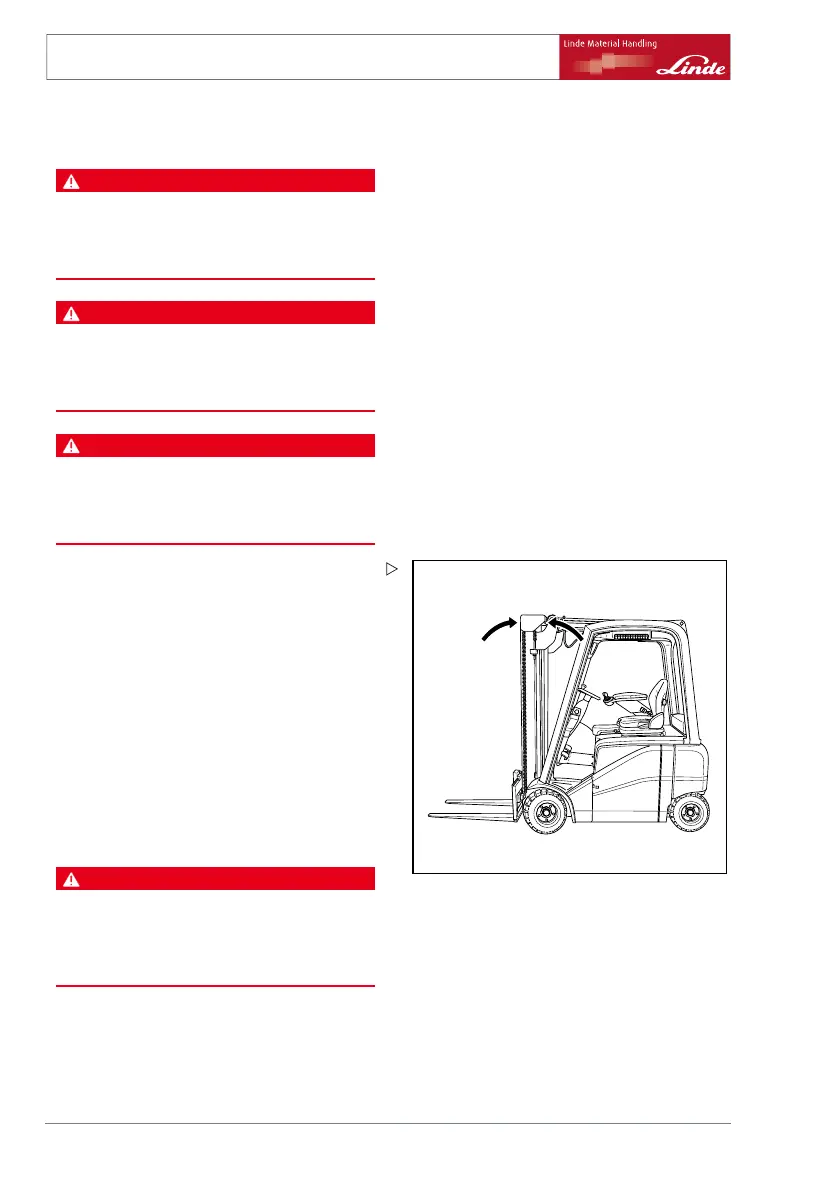 Linde Material Handling

Linde