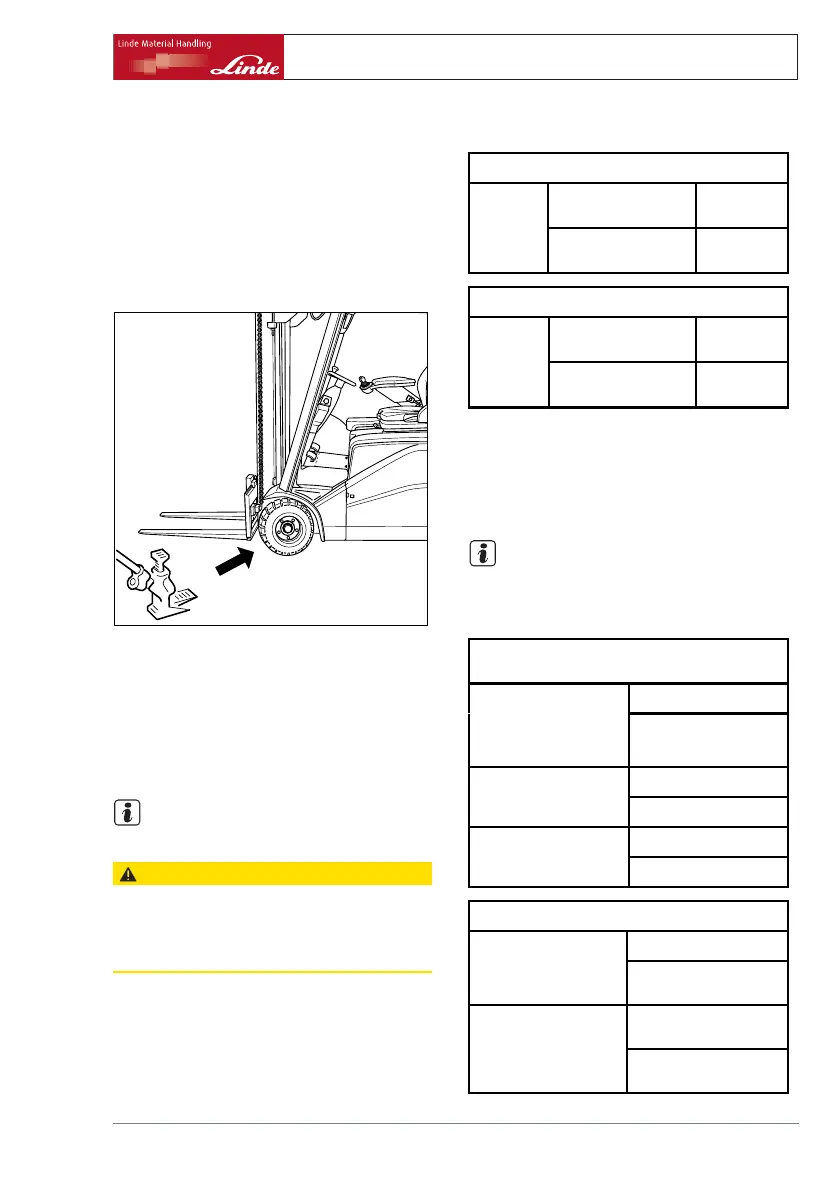 Linde Material Handling

Linde