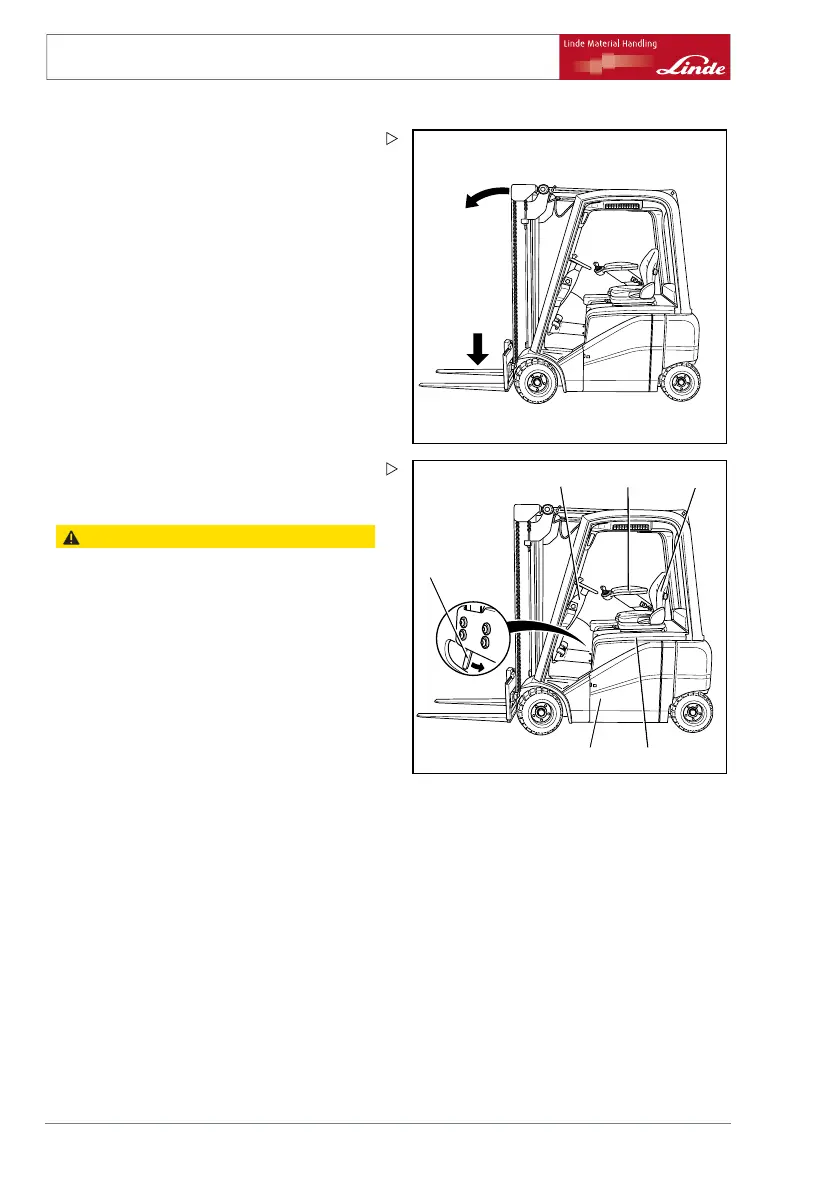 Linde Material Handling

Linde