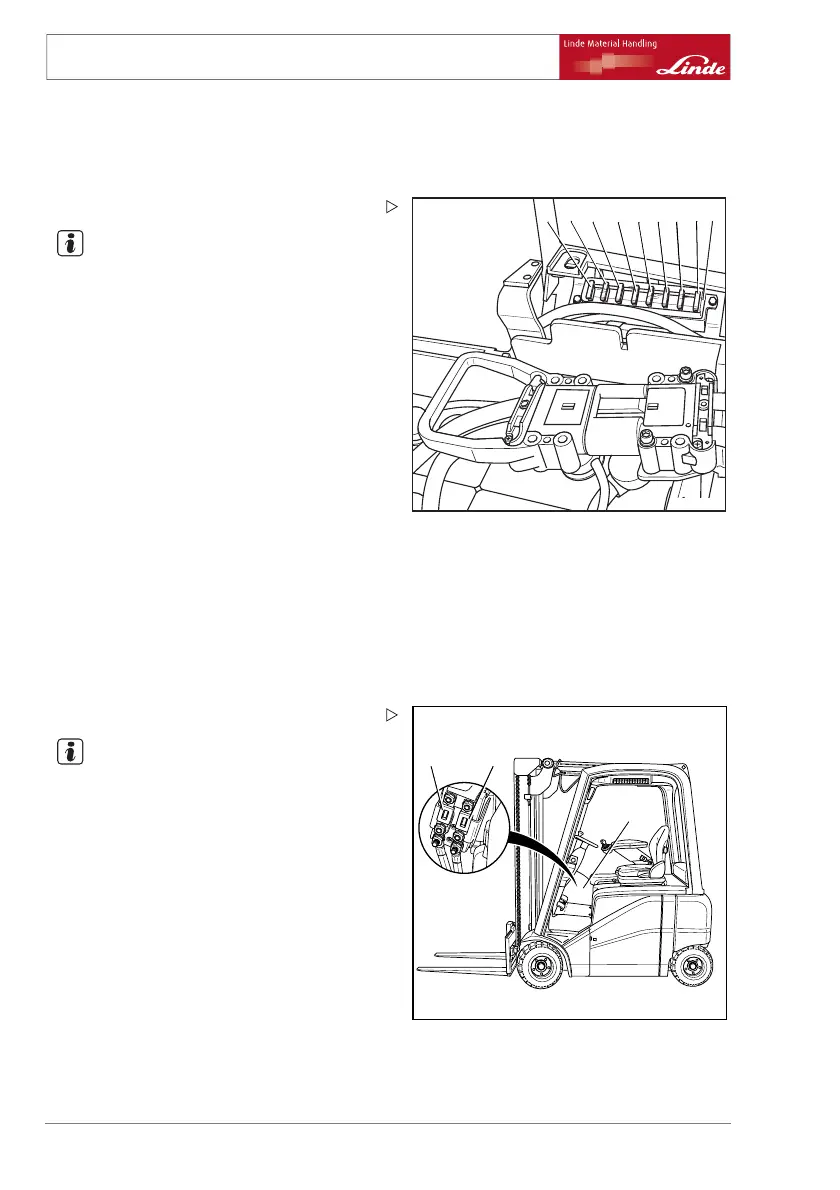 Linde Material Handling

Linde