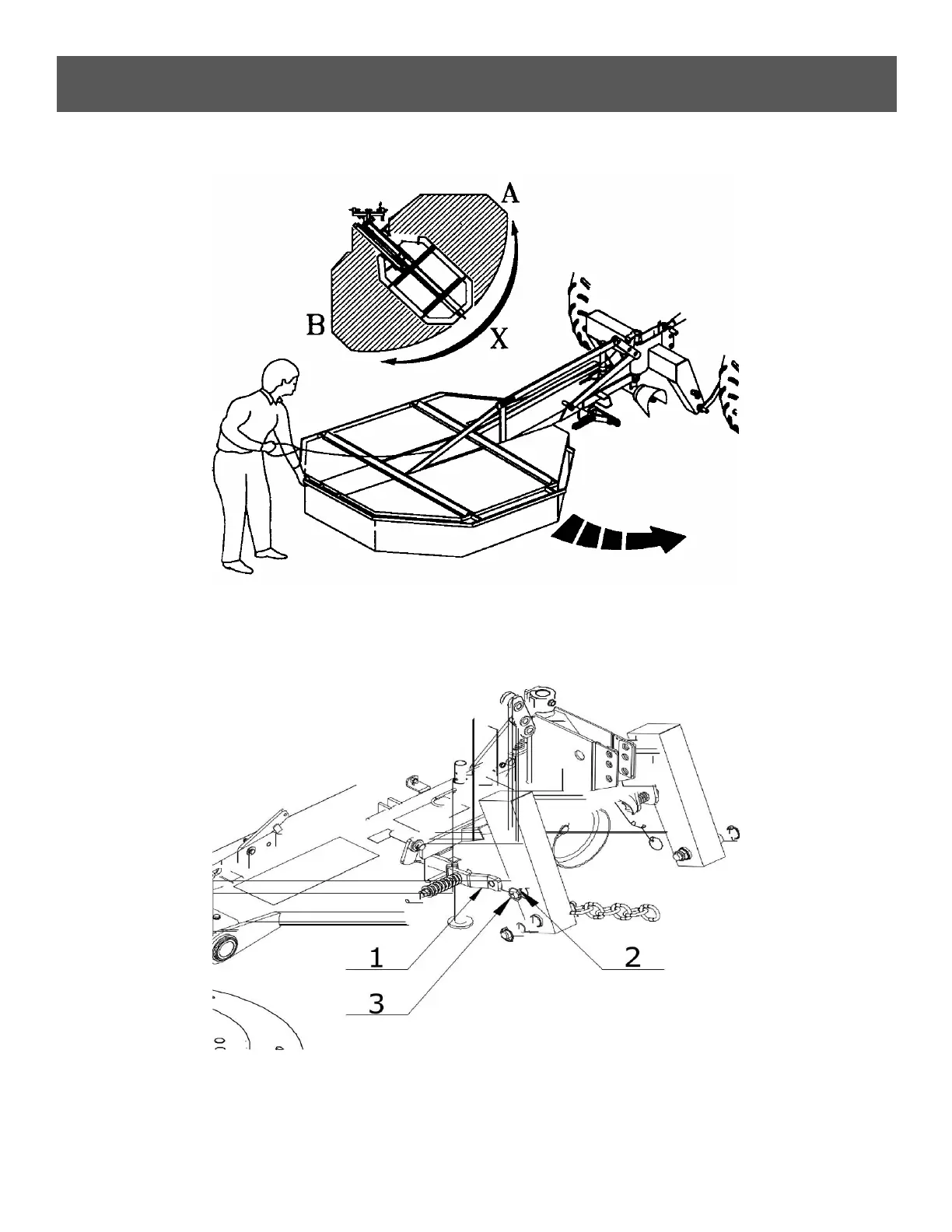 A
B
X

1
2
3