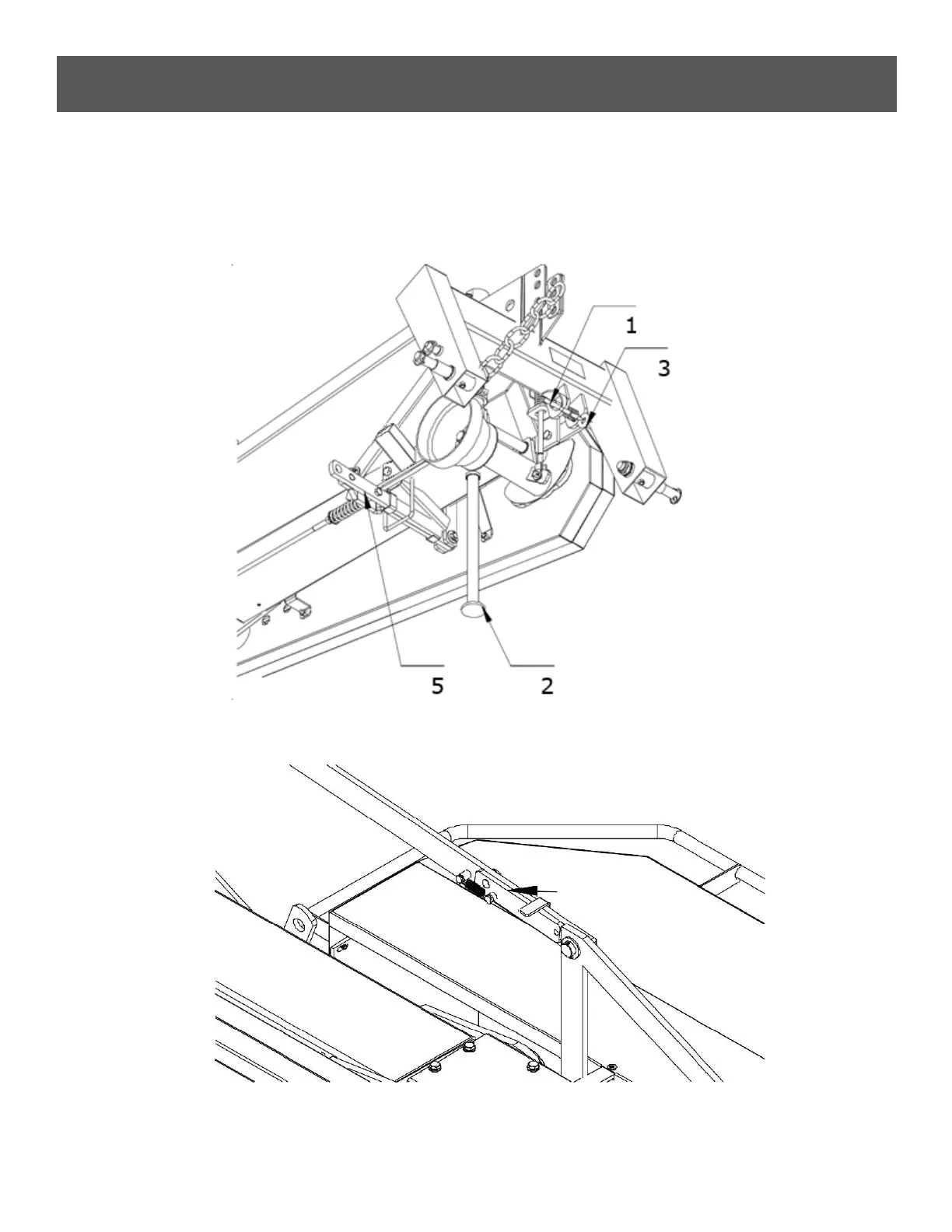 1
3
5
2