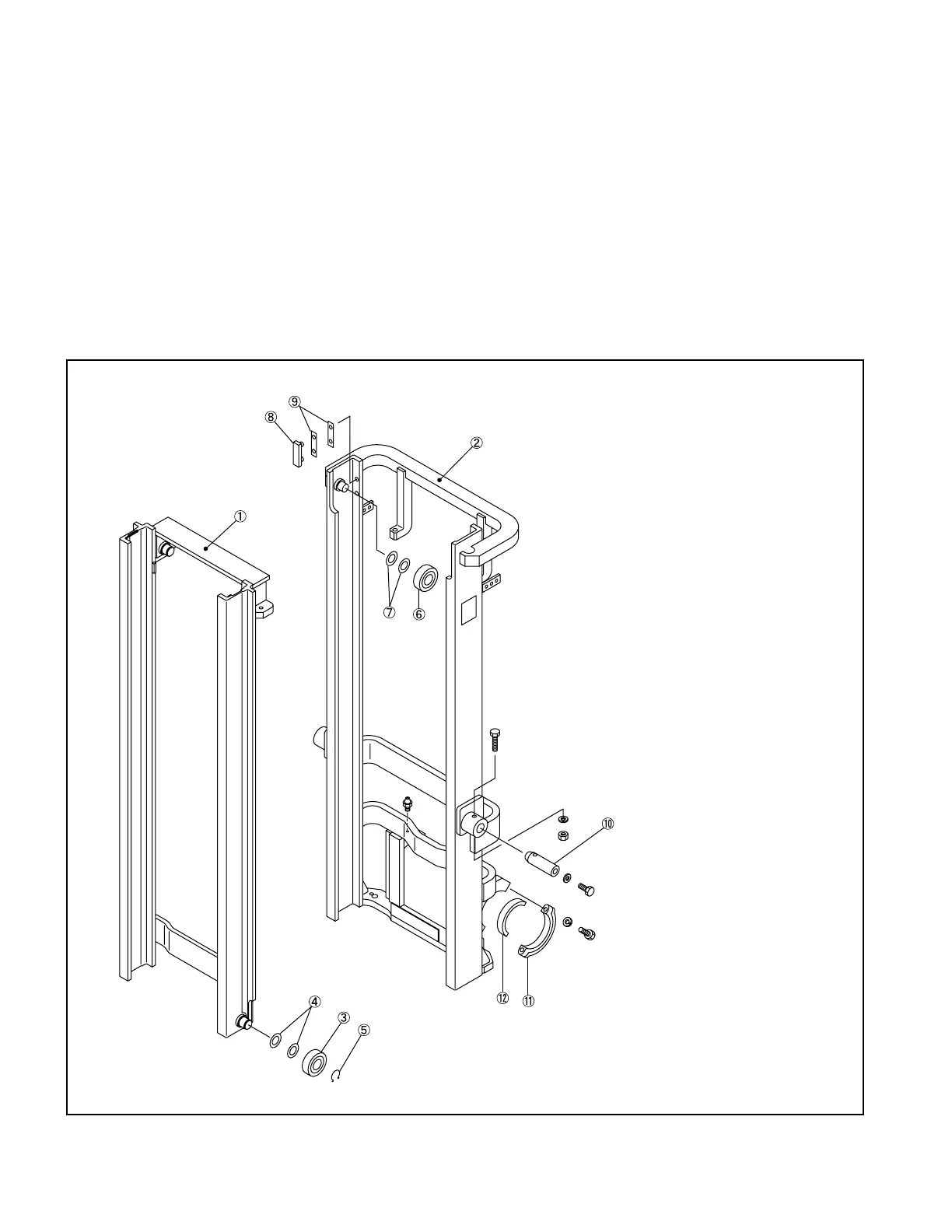 ⑨
⑧
②
①
⑦
⑥
⑩
⑫
⑪
④
③
⑤