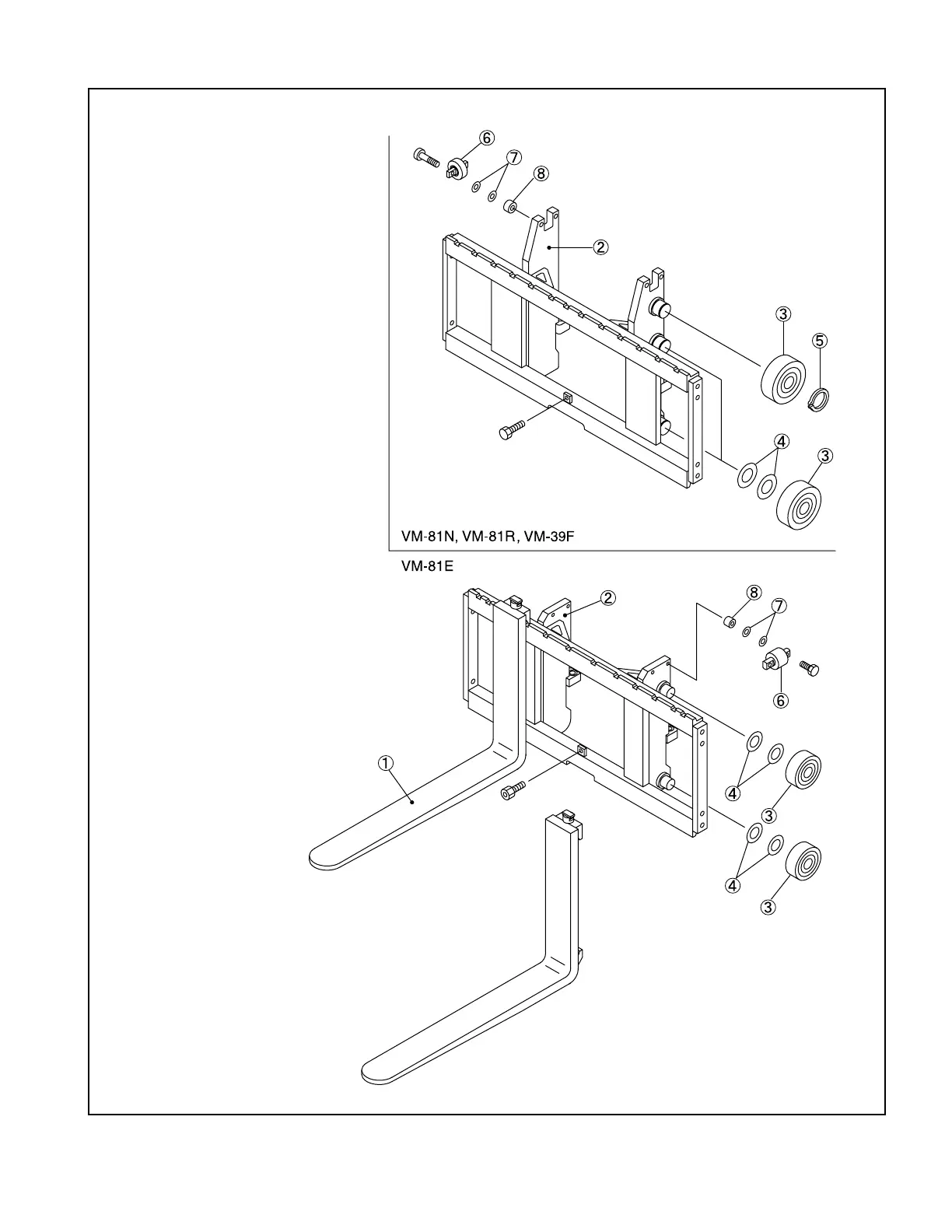 ⑥
⑦
⑧
②
③
⑤
④
③
VM-81N, VM-81R, VM-39F

VM-81E
②
⑧
⑦
⑥
①
④
③
④
③