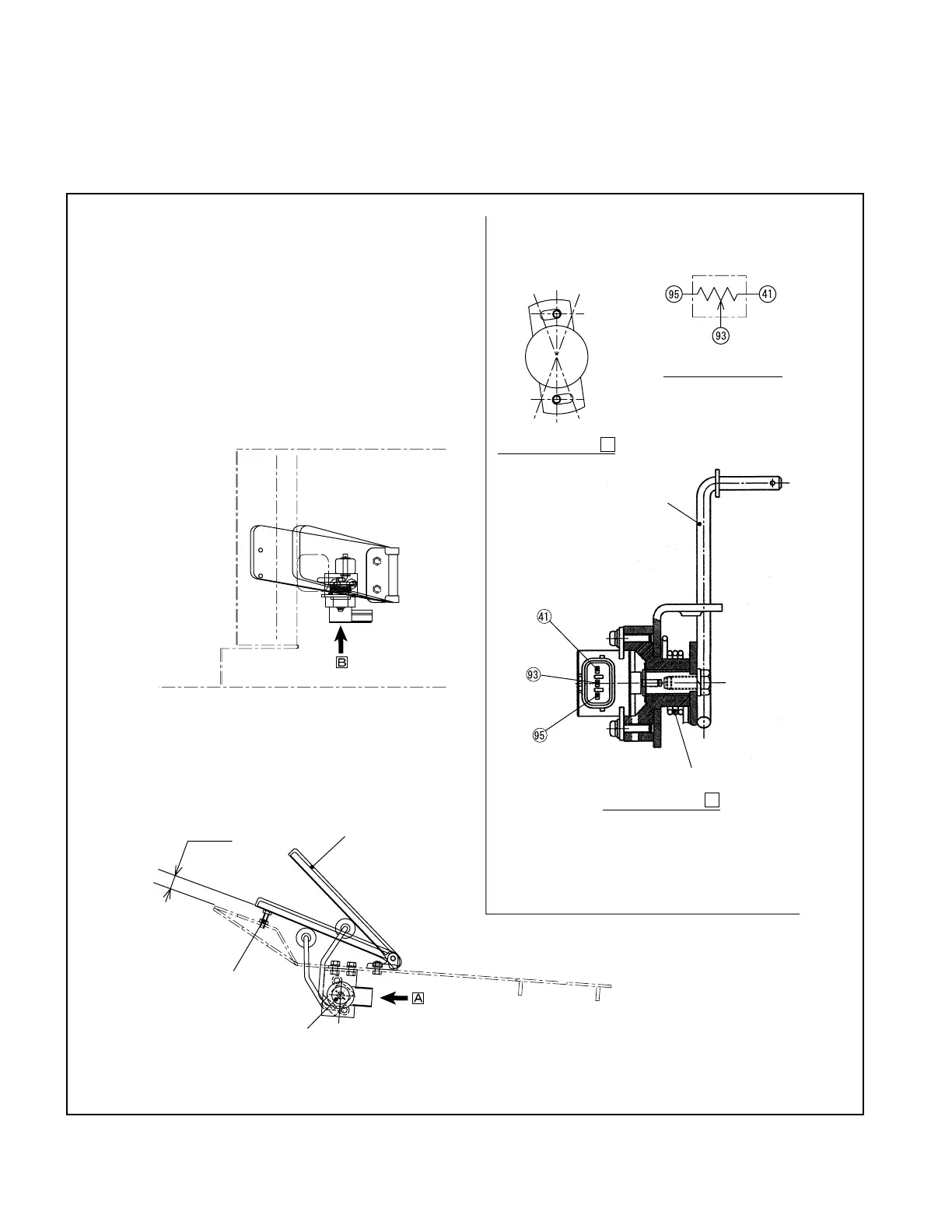 95
41
93

B

41
93
95

A