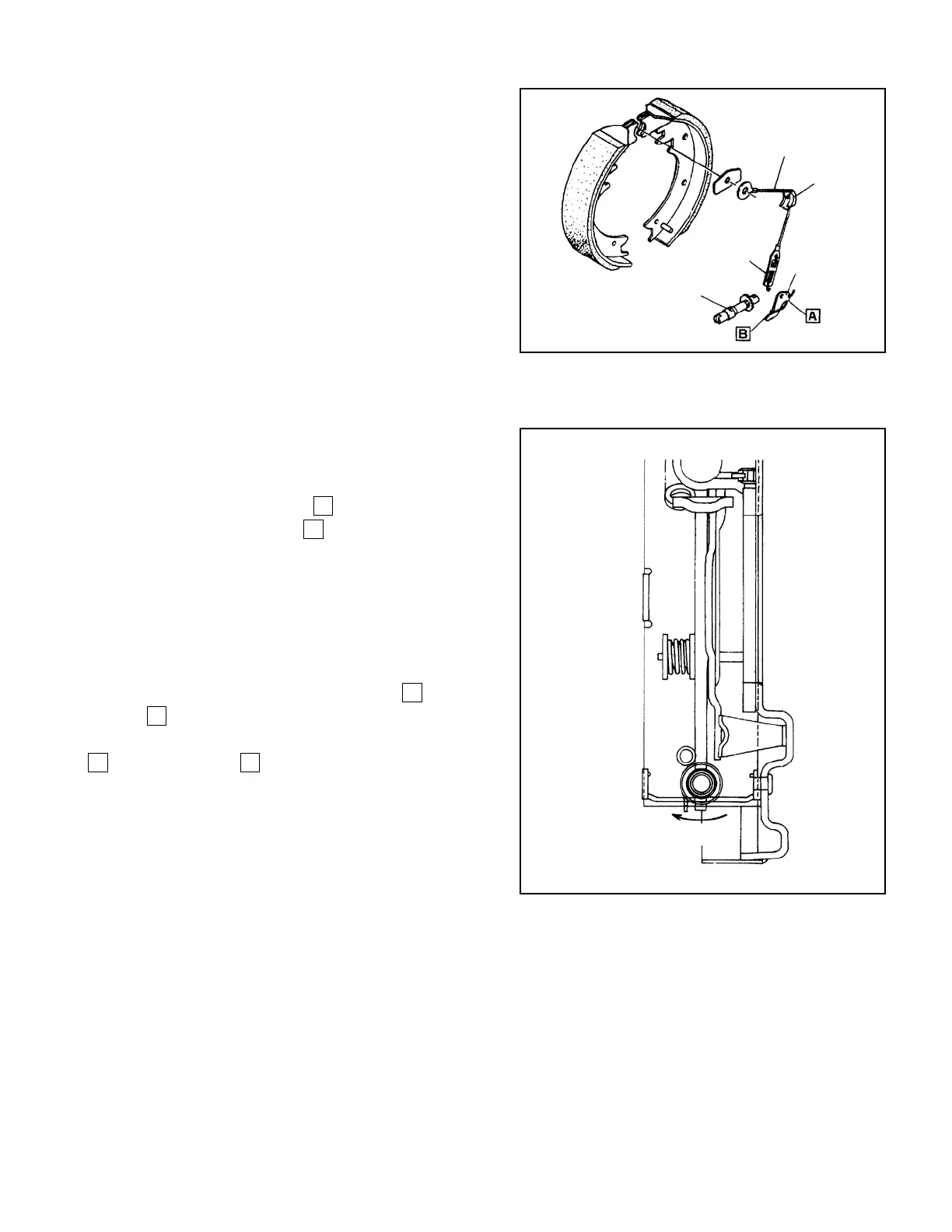 A

B