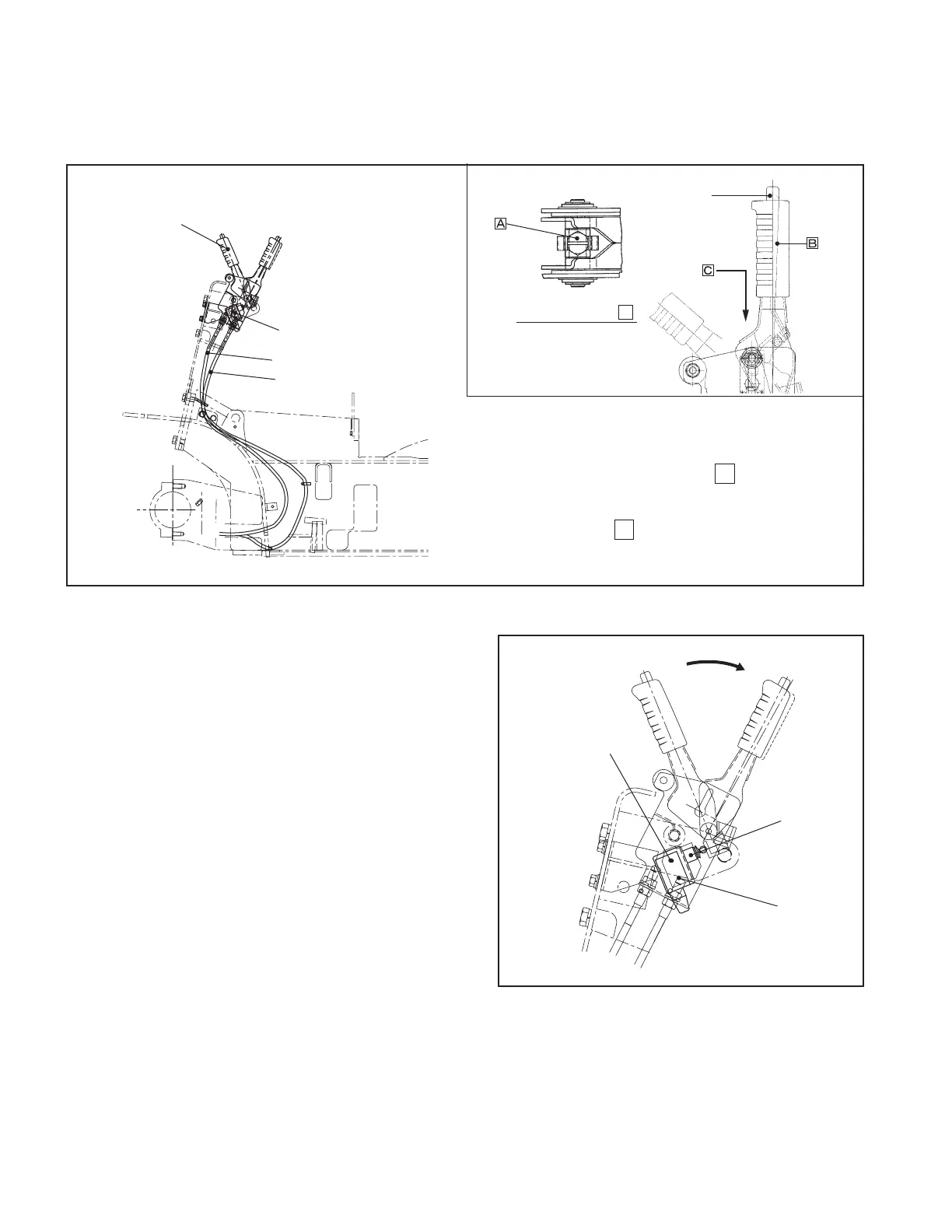 A

B

C