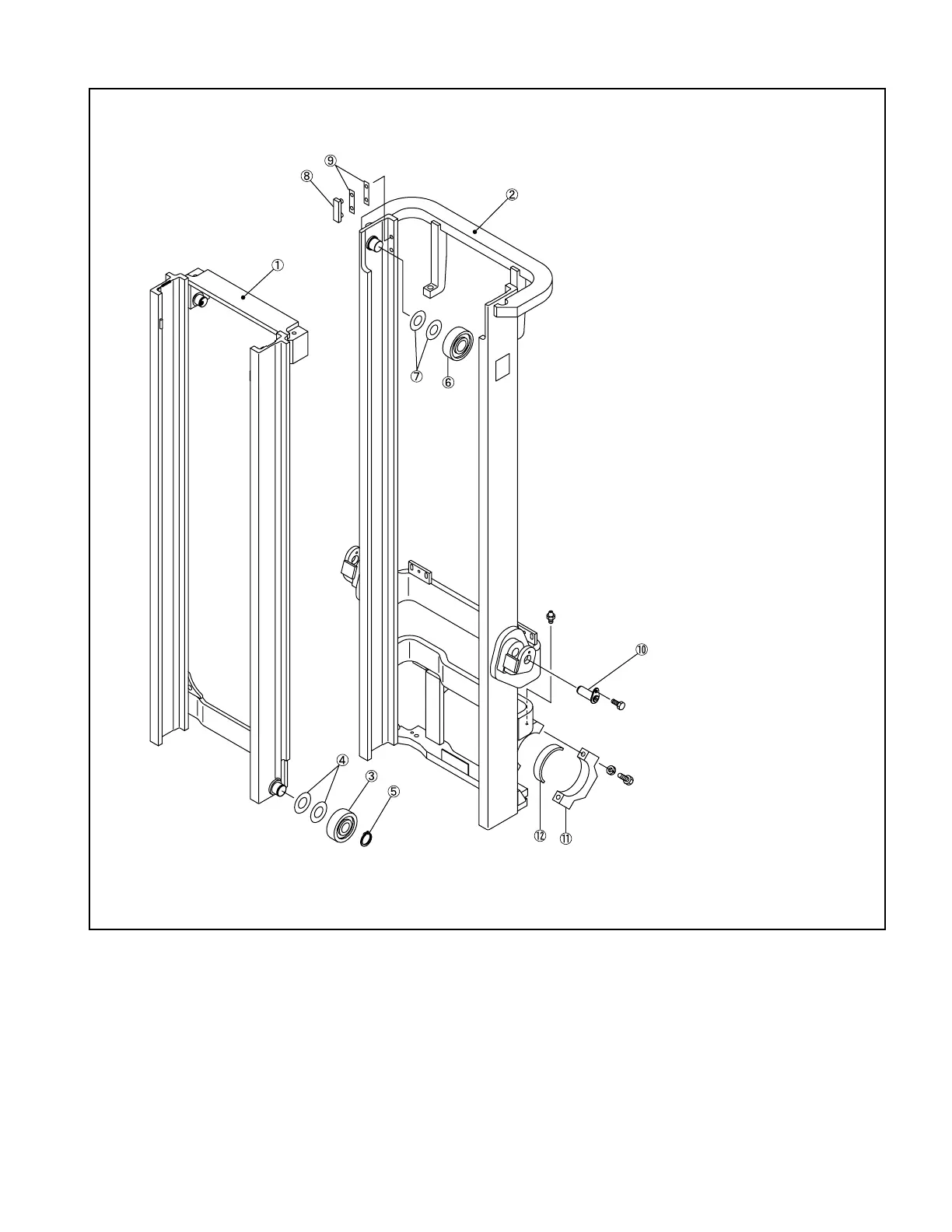 ⑨
⑧
②
①
⑦
⑥
⑩
④
③
⑤
⑫
⑪