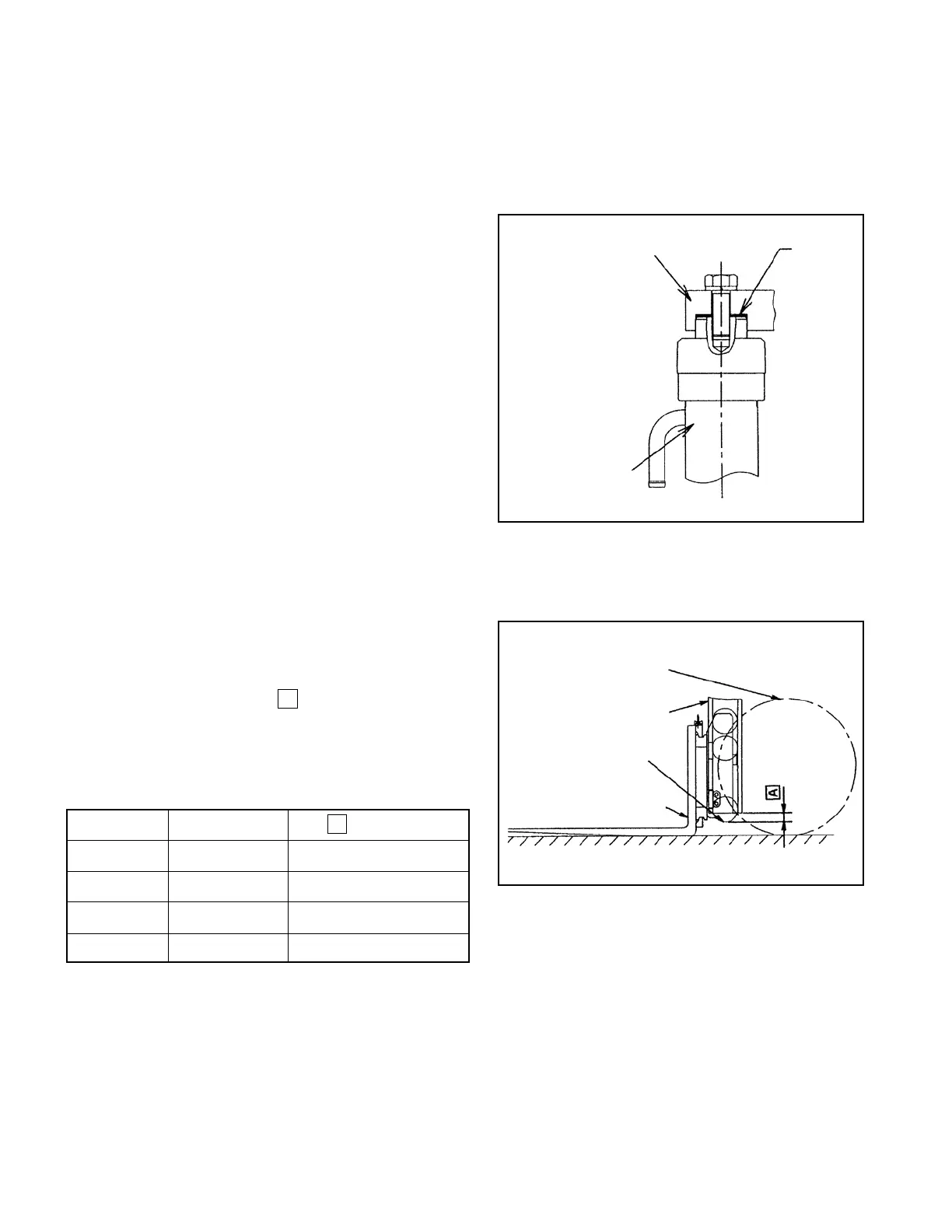 A