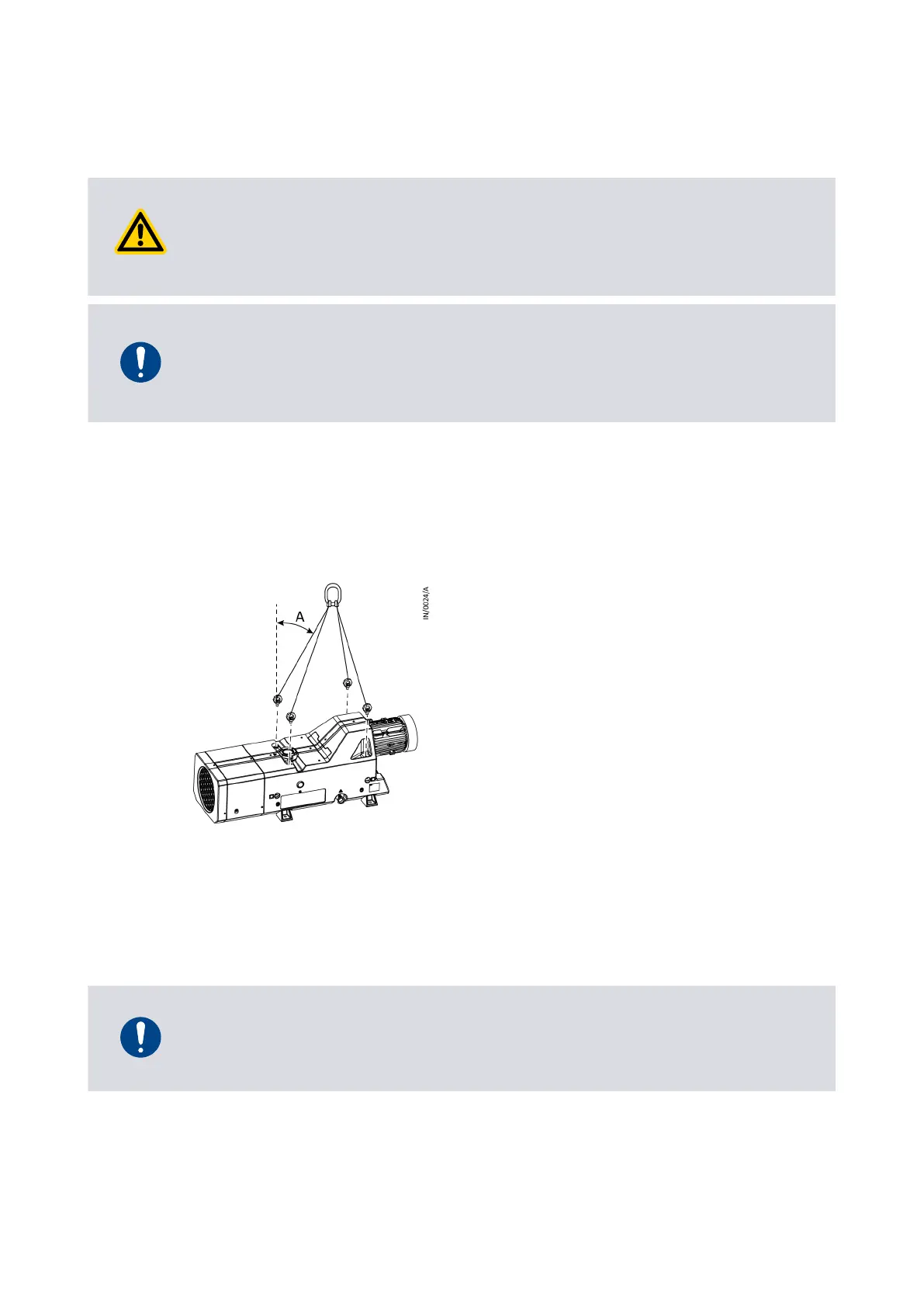 A

IN/0024/A