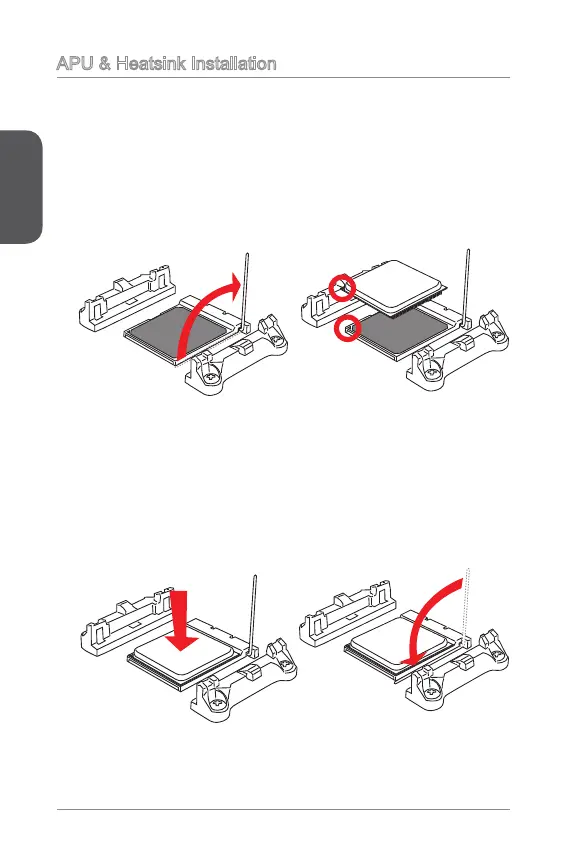 APU & Heatsink Installation