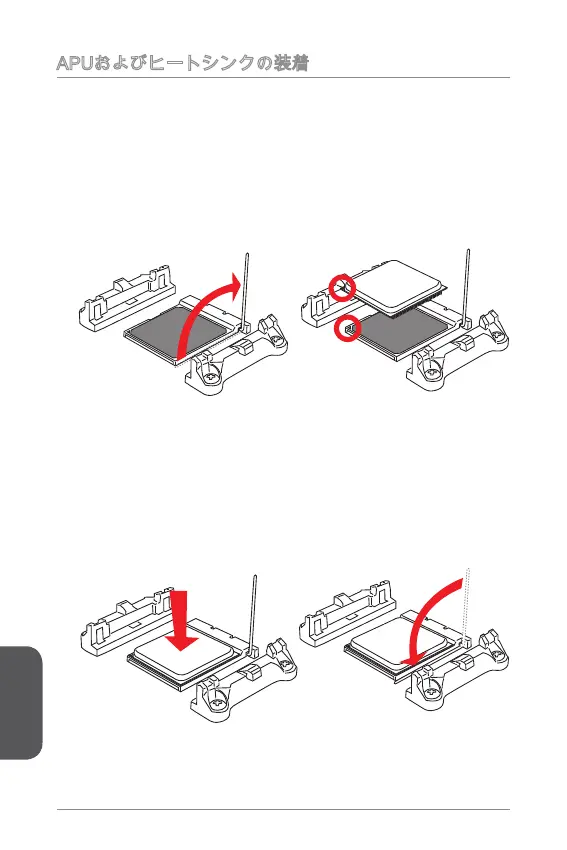 APUおよびヒートシンクの装着