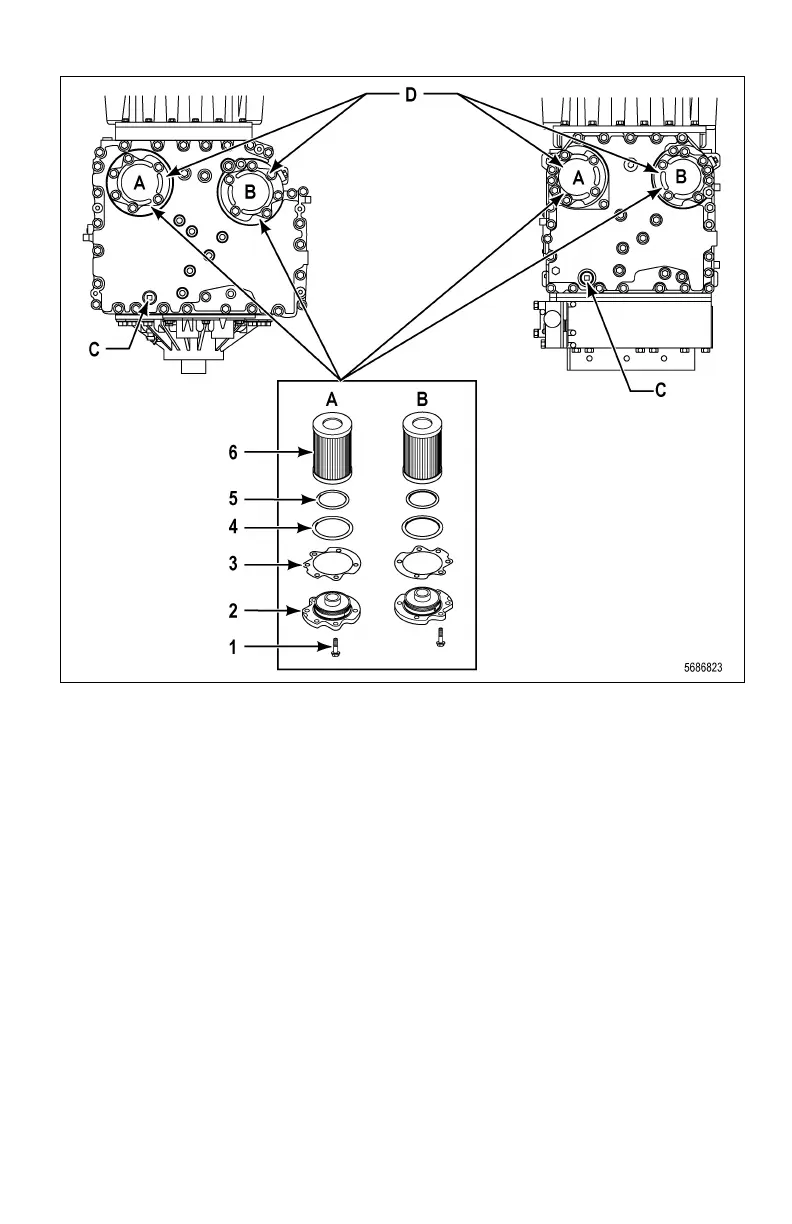 D
A
B
A
B
C
C
A
B
6
5
4
3
2
1
5686823