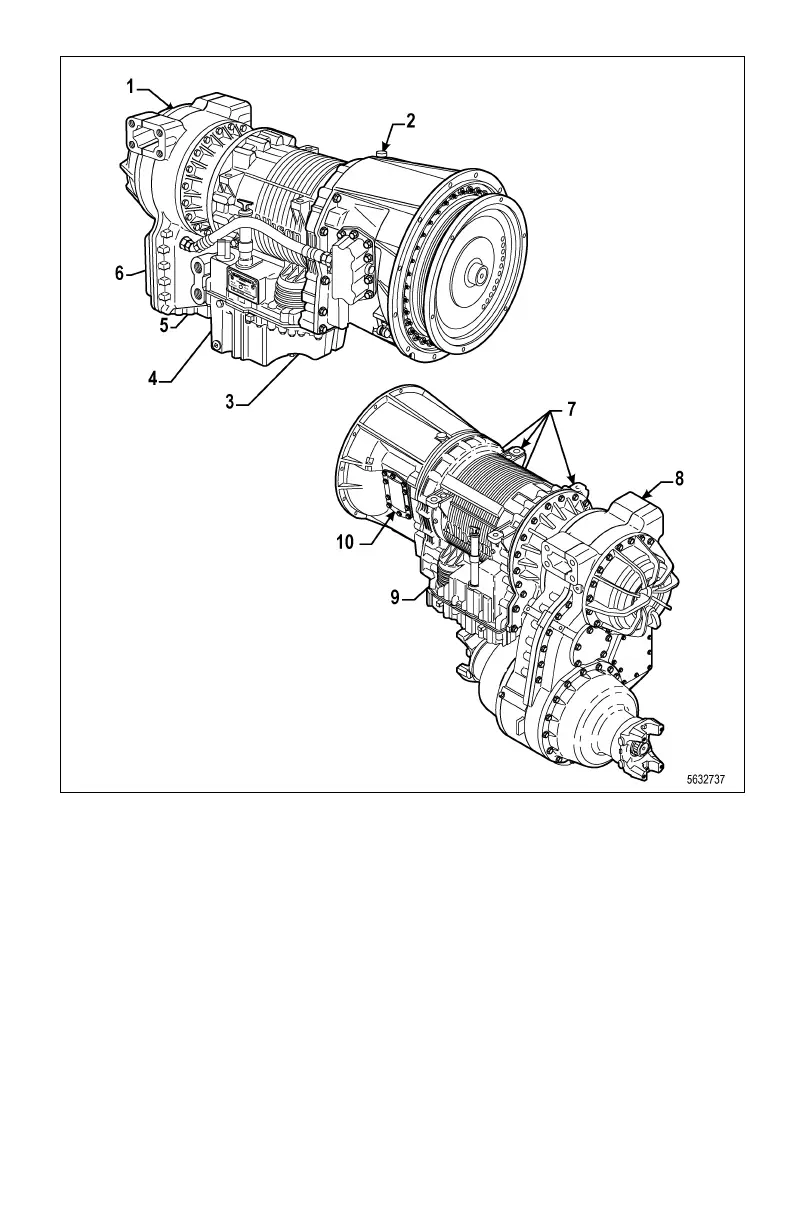 1
2
6
5
4
3
7
8
10
9
5632737