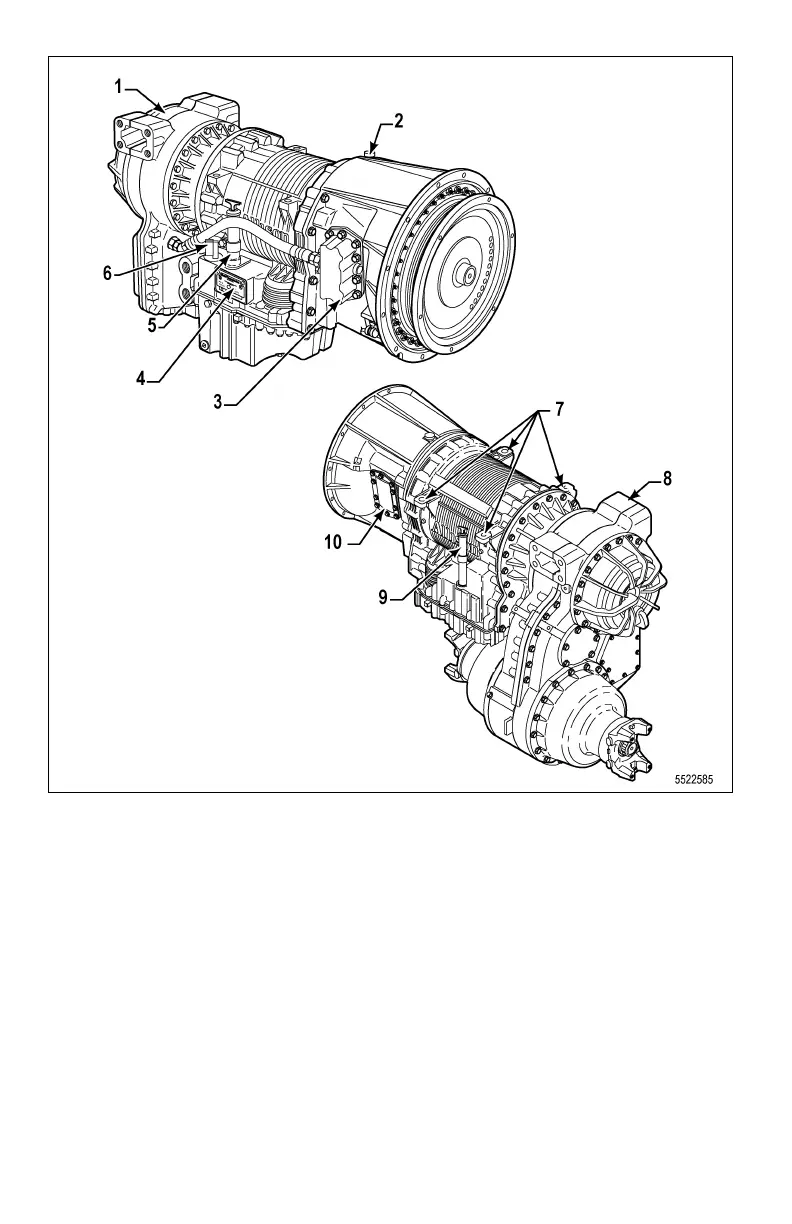 1
2
6
5
4
3
7
8
10
9
5522585