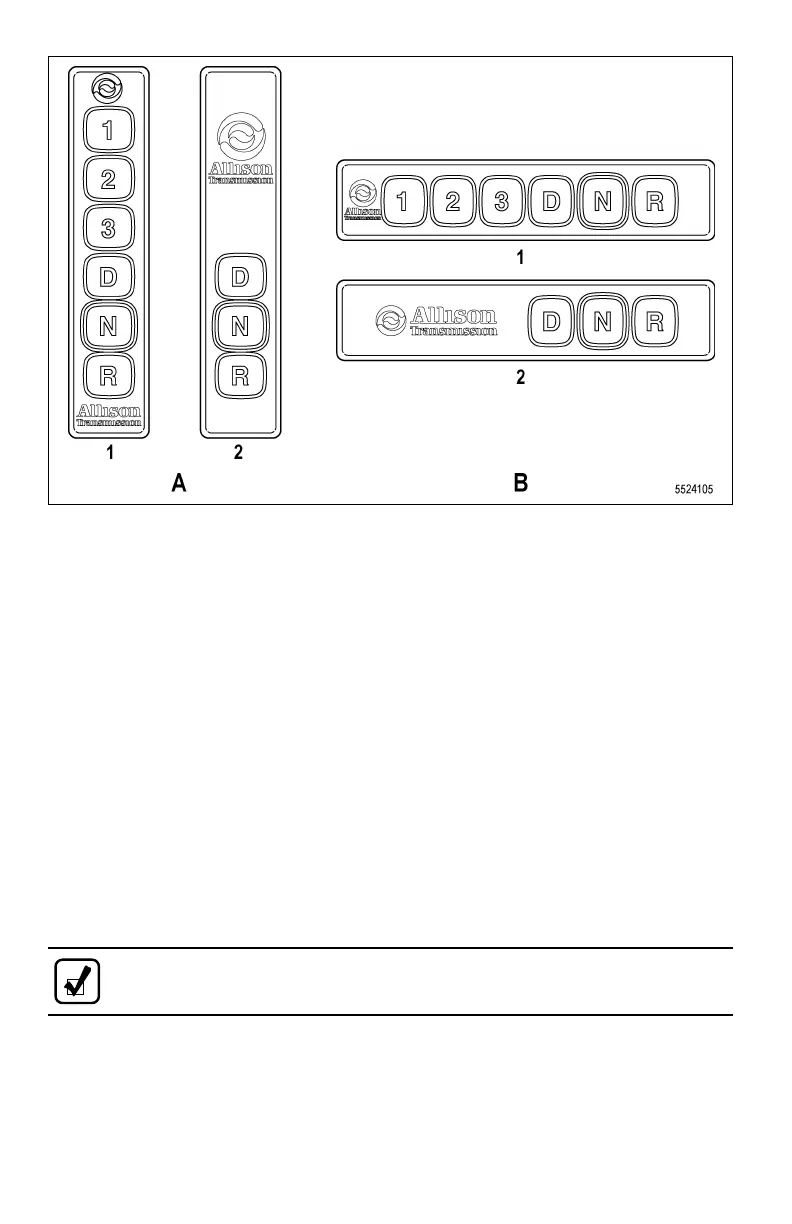 1
2
3
D
N
R
Allison Transmission
1

Allison Transmission
D
N
R
2

A

Allison Transmission
1
2
3
D
N
R
1

Allison Transmission
D
N
R
2

B

5524105