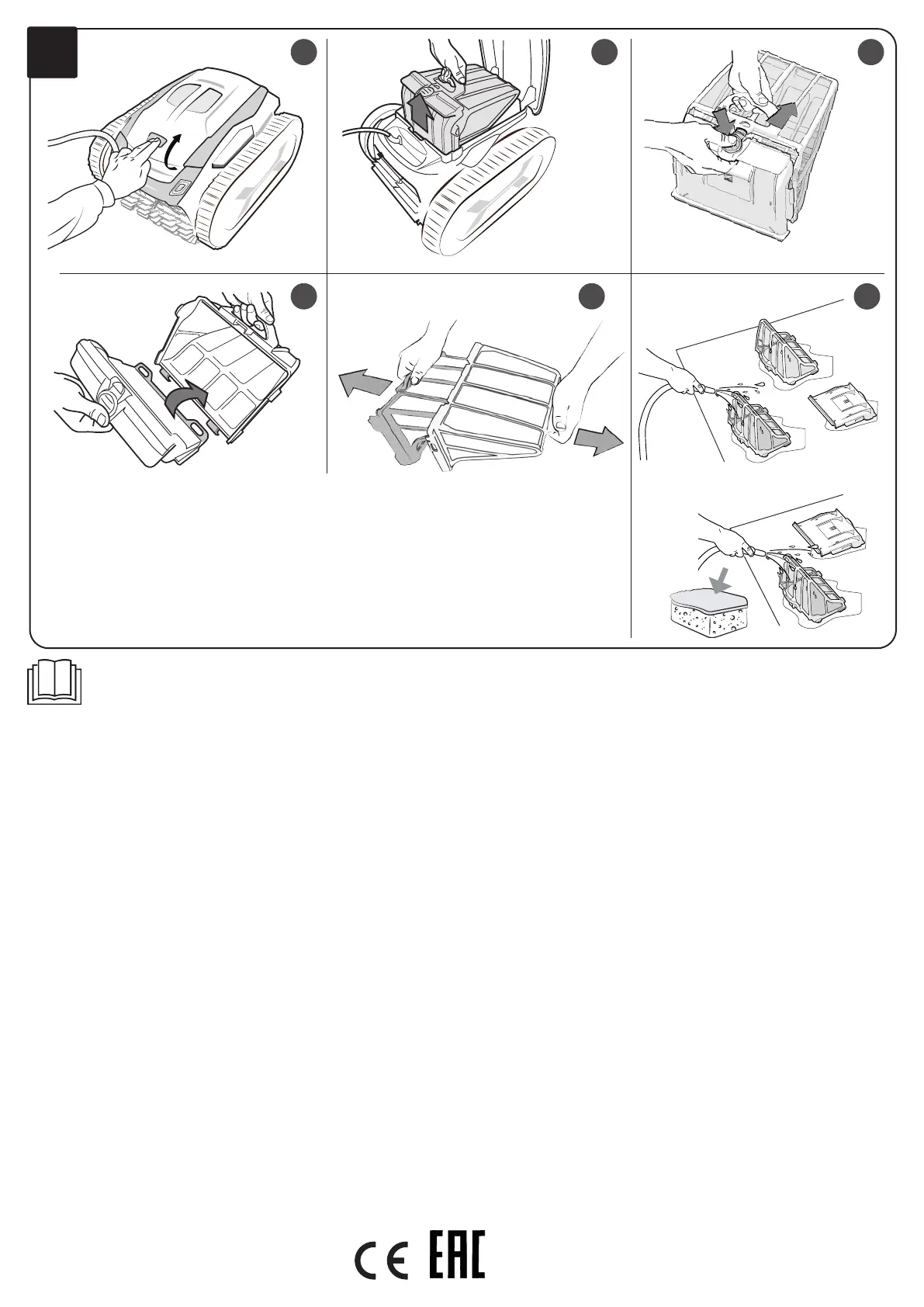 CE EAC