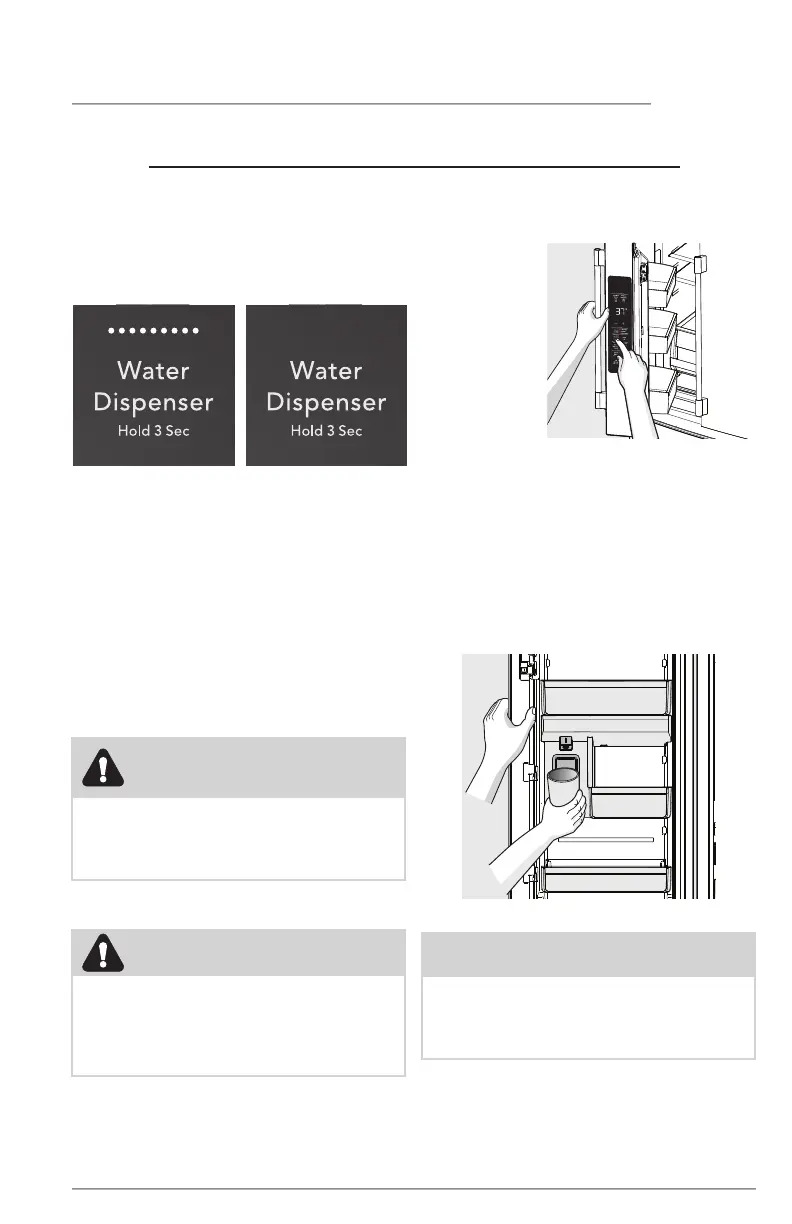 Water Dispenser
Hold 3 Sec

Water Dispenser
Hold 3 Sec

37°