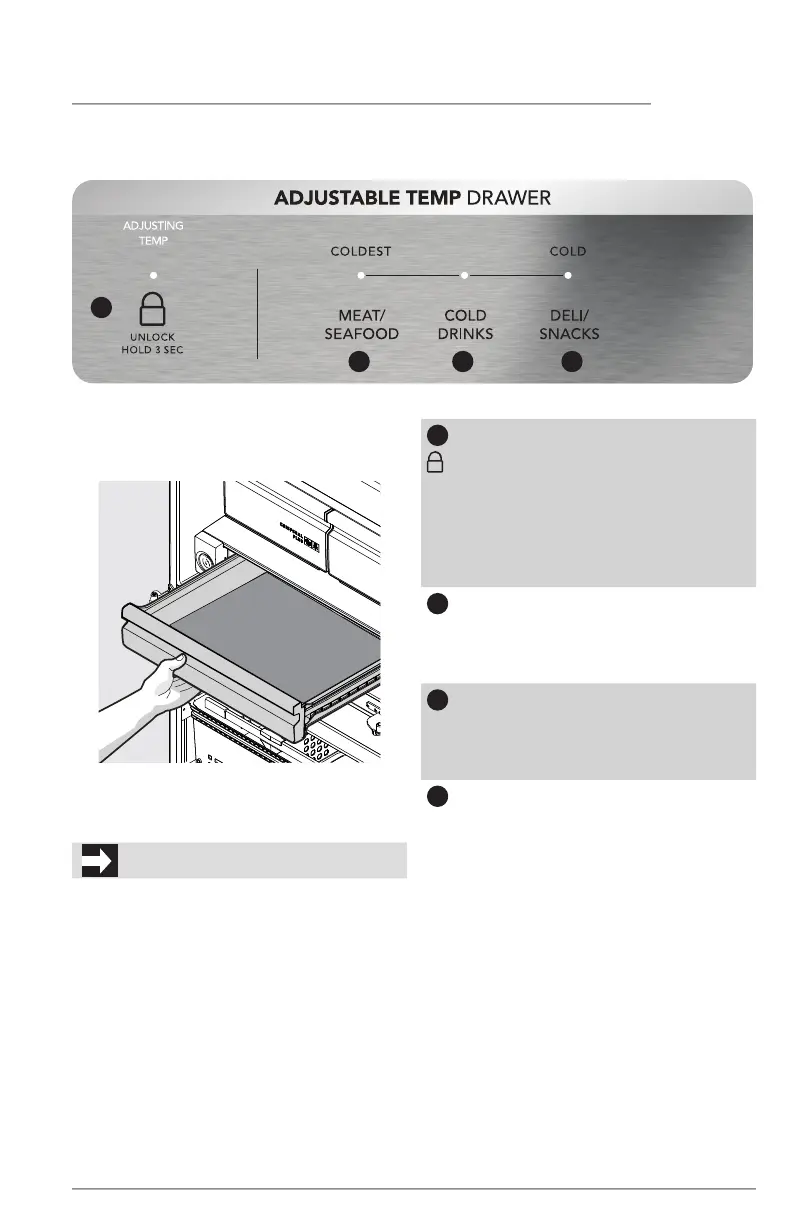 ADJUSTABLE TEMP DRAWER

ADJUSTING TEMP

UNLOCK HOLD 3 SEC

COLDEST

COLD

MEAT/ SEAFOOD

COLD DRINKS

DELI/ SNACKS