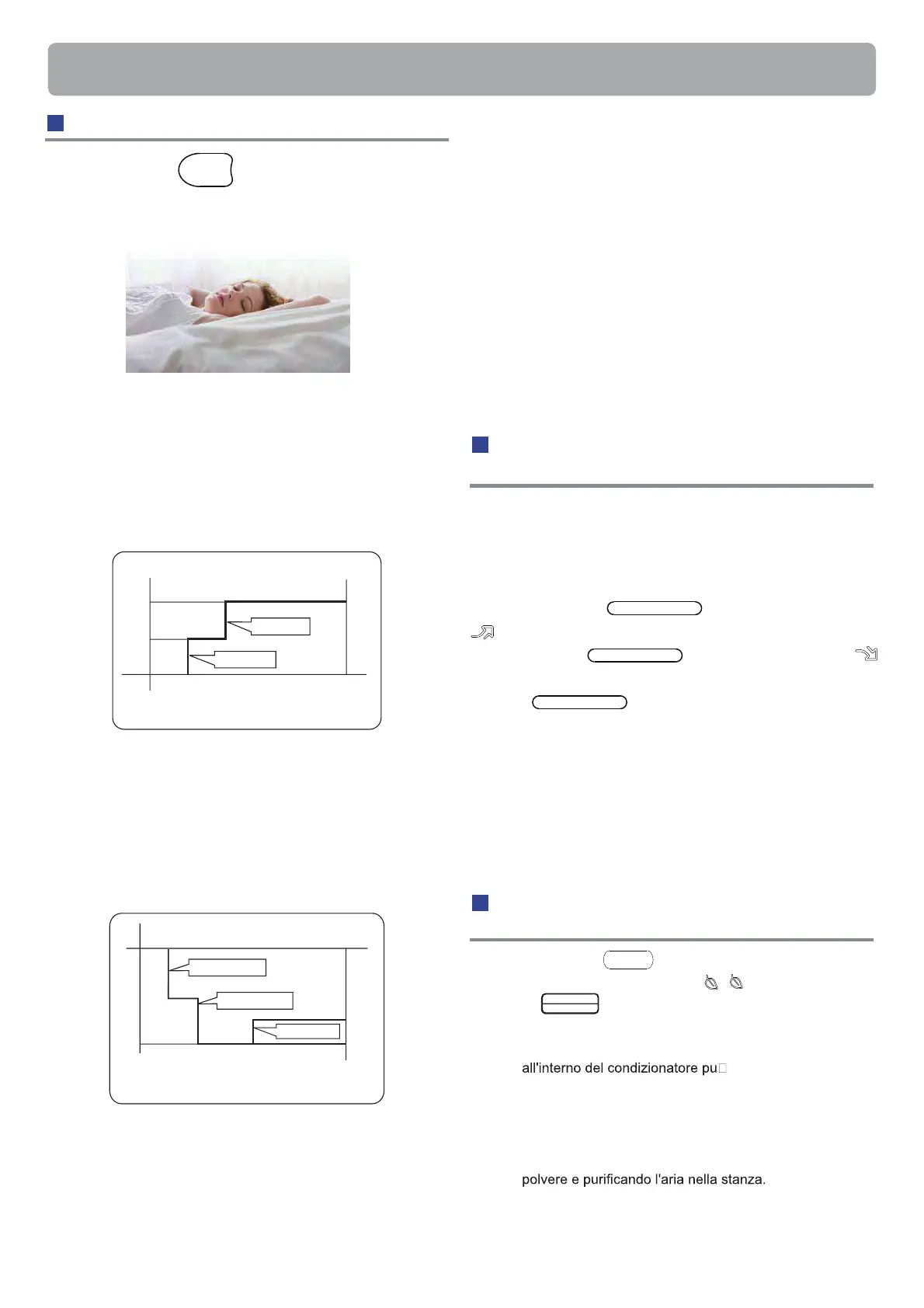 all'interno del condizionatore pu

polvere e purificando l'aria nella stanza.