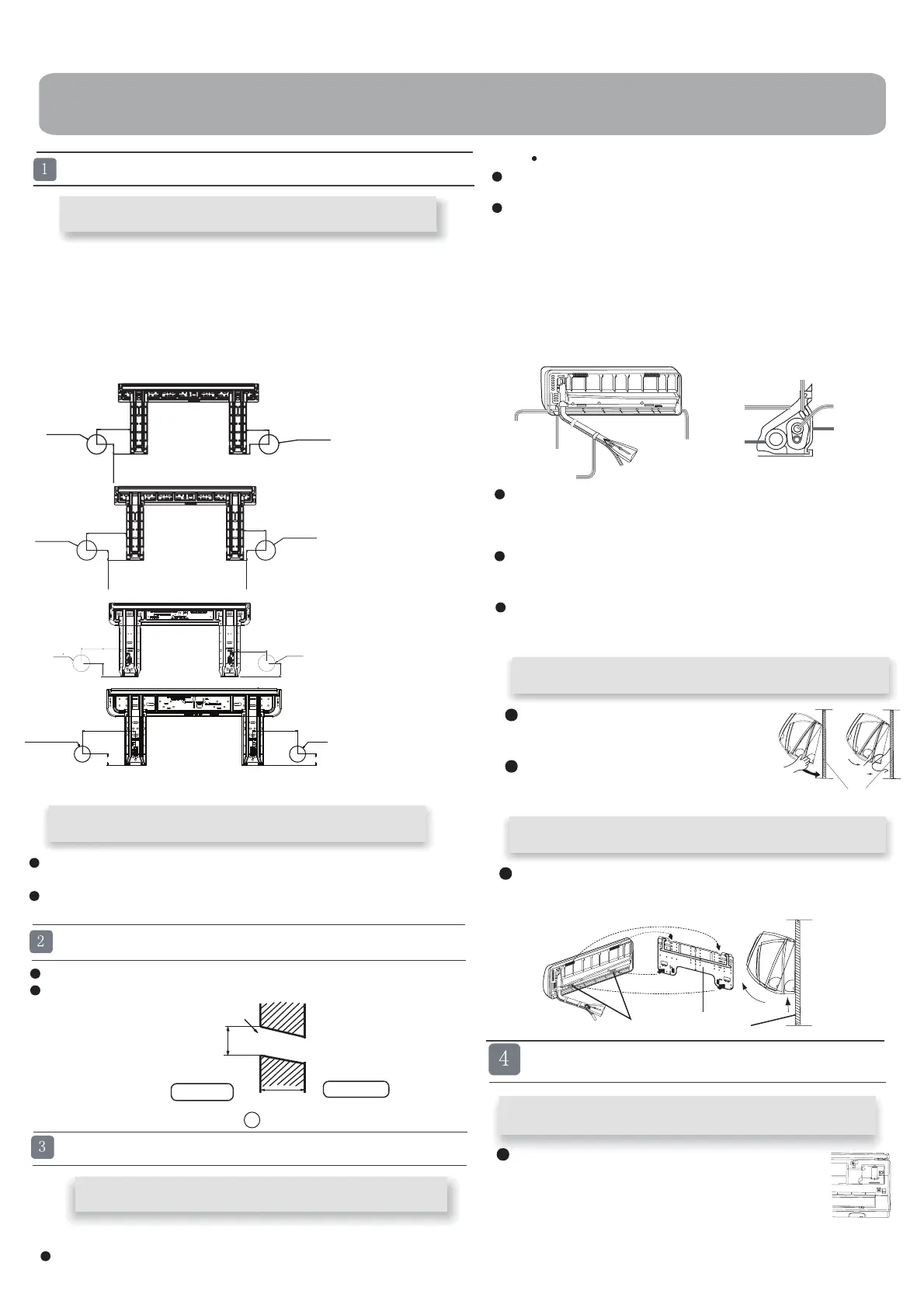 1

2

3

4