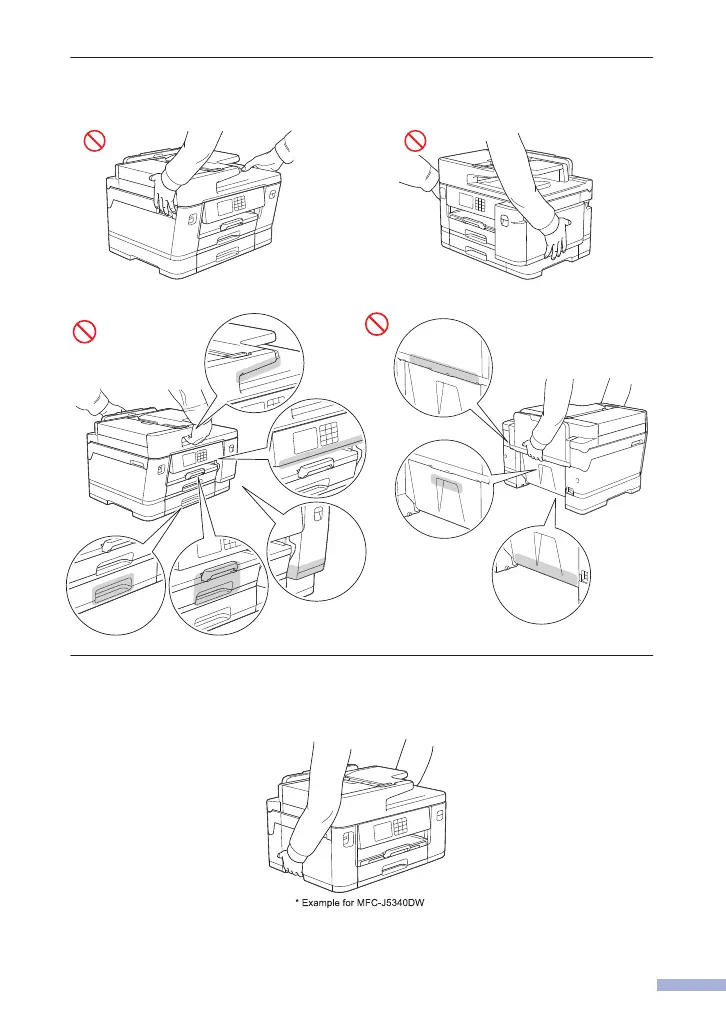 * Example for MFC-J5340DW