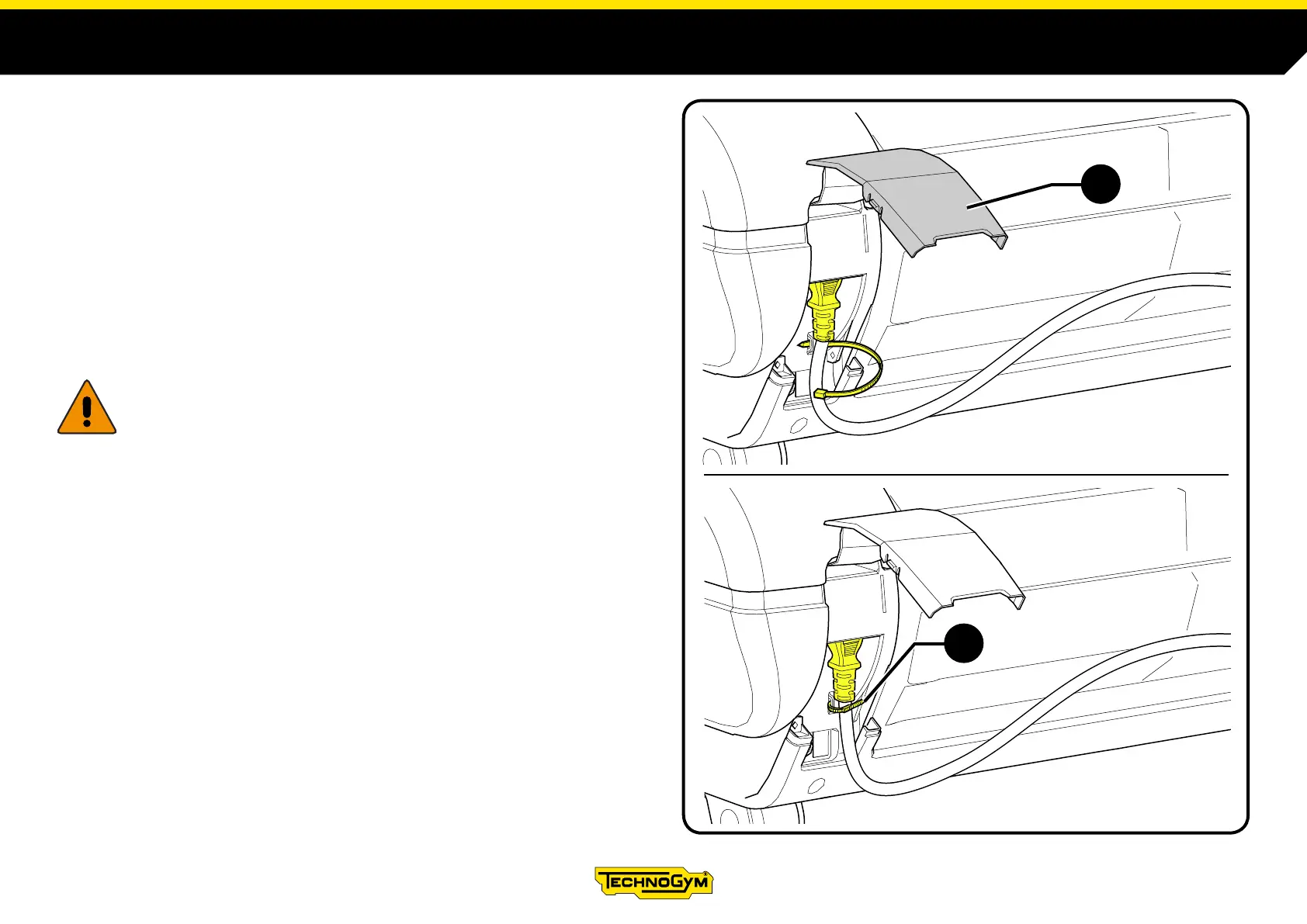 TECHNOGYM