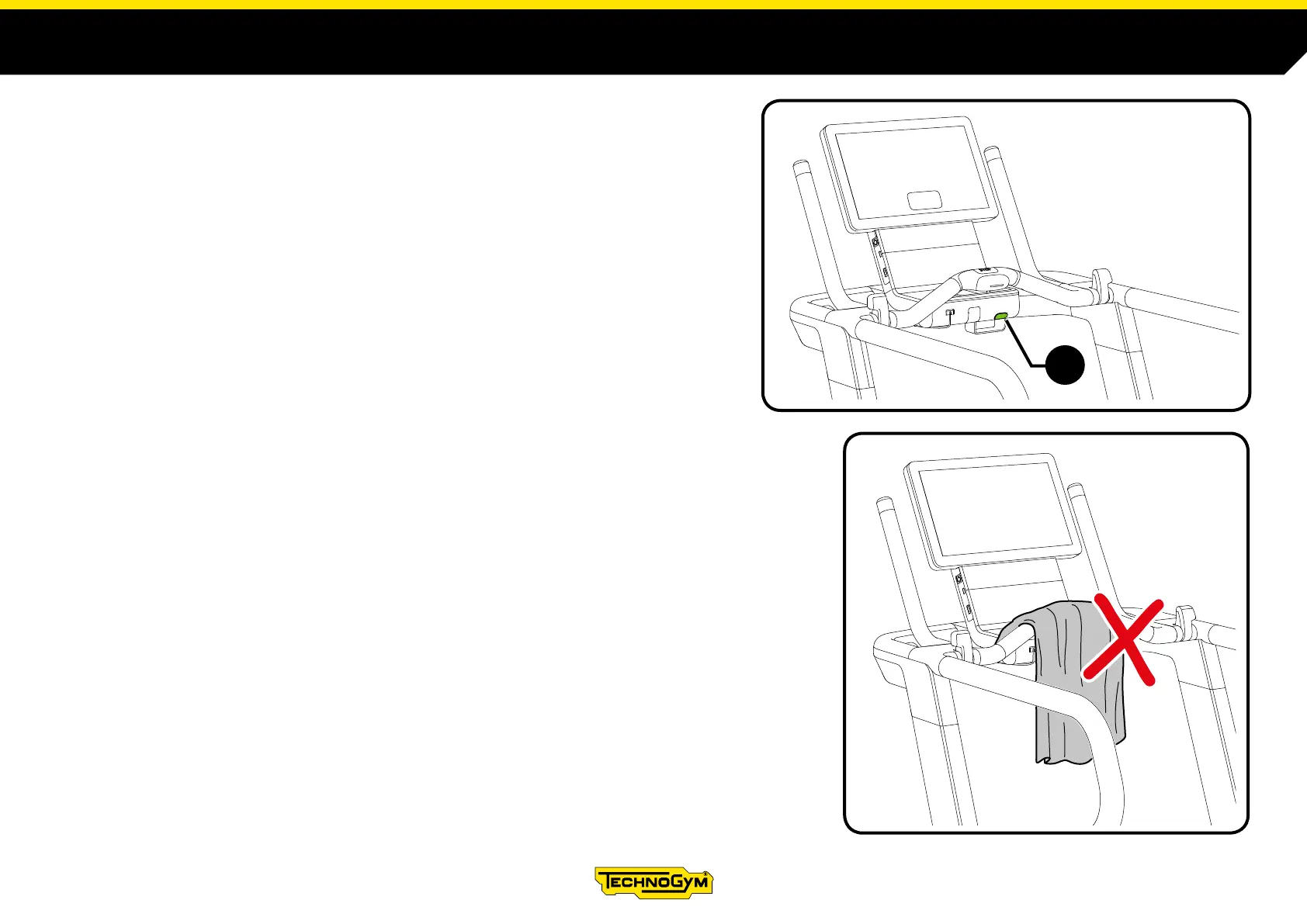 TECHNOGYM