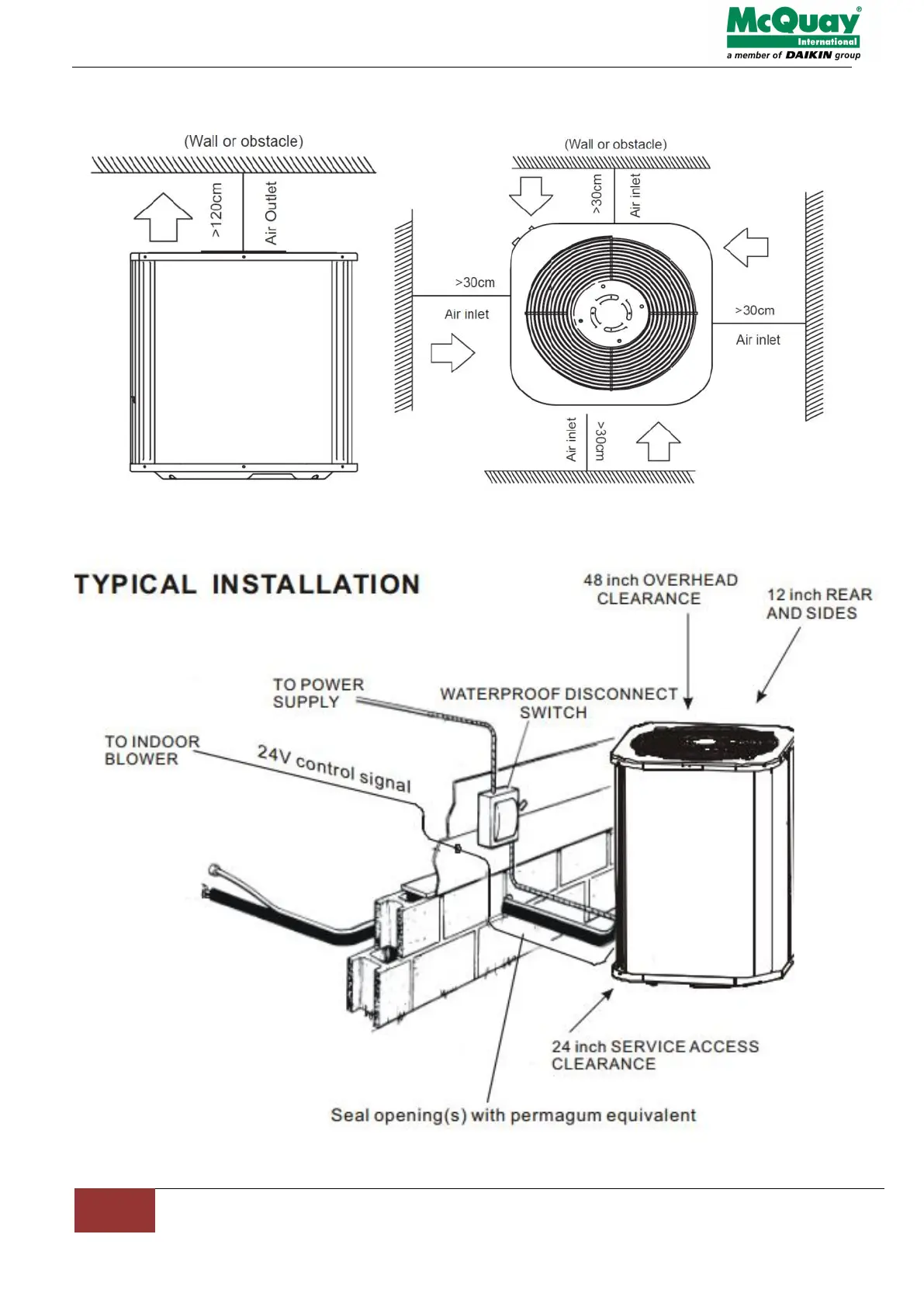 McQuay® International
a member of DAIKIN group

(Wall or obstacle)

>120cm

Air Outlet

(Wall or obstacle)

>30cm

Air inlet

>30cm

Air inlet

>30cm

Air inlet

Air inlet

>30cm

TYPICAL INSTALLATION

48 inch OVERHEAD CLEARANCE

12 inch REAR AND SIDES

TO POWER SUPPLY

WATERPROOF DISCONNECT SWITCH

TO INDOOR BLOWER

24V control signal

24 inch SERVICE ACCESS CLEARANCE

Seal opening(s) with permagum equivalent