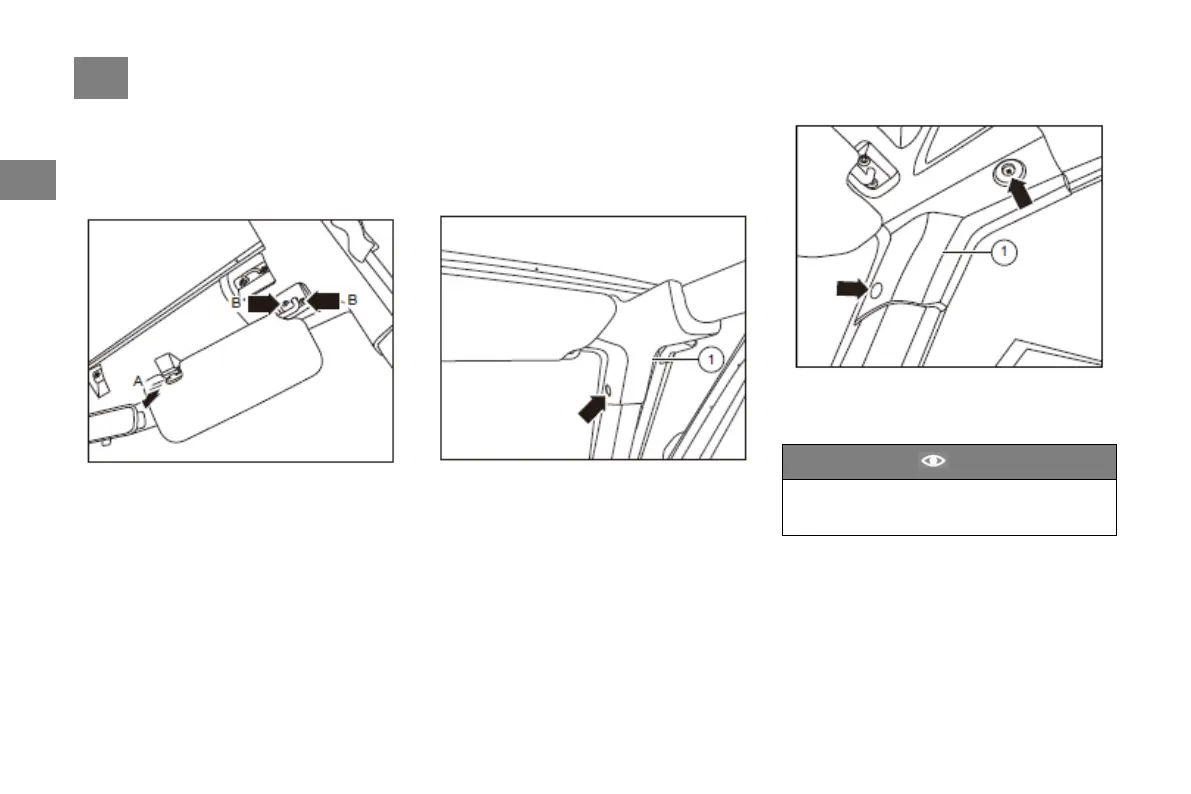 B
B
A
1
1