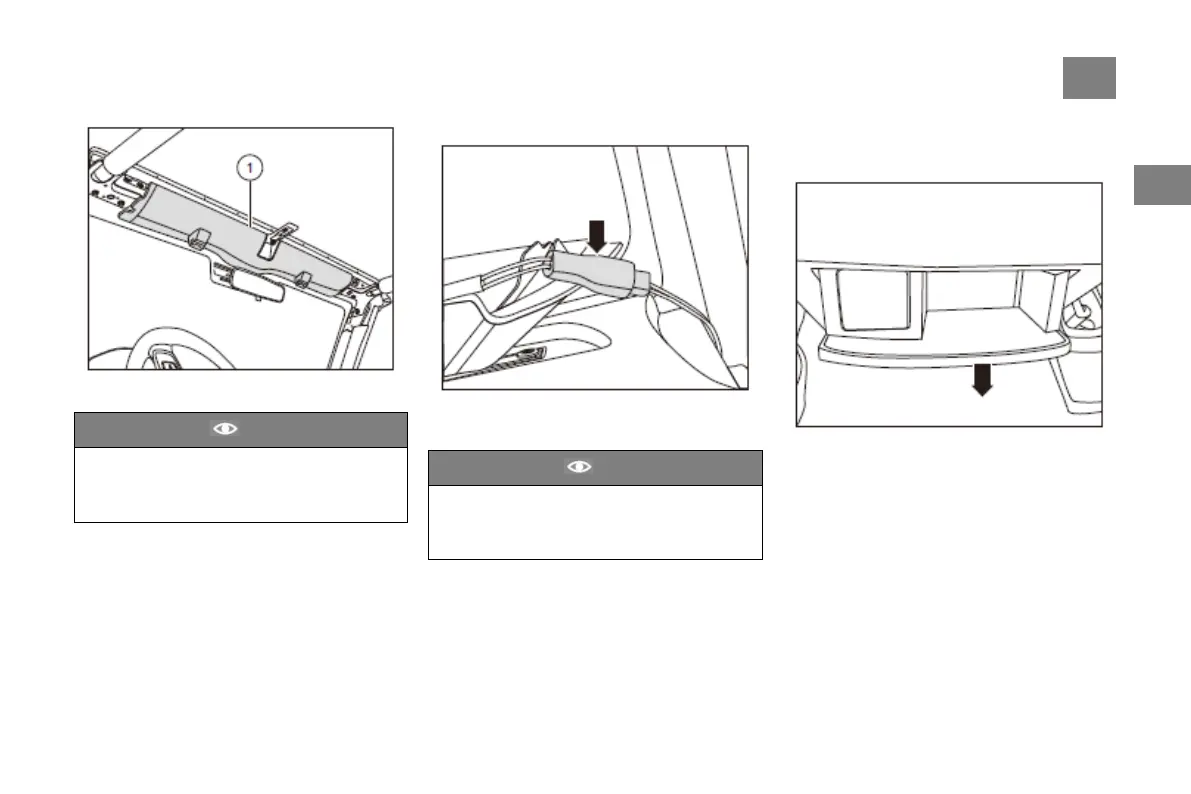 1